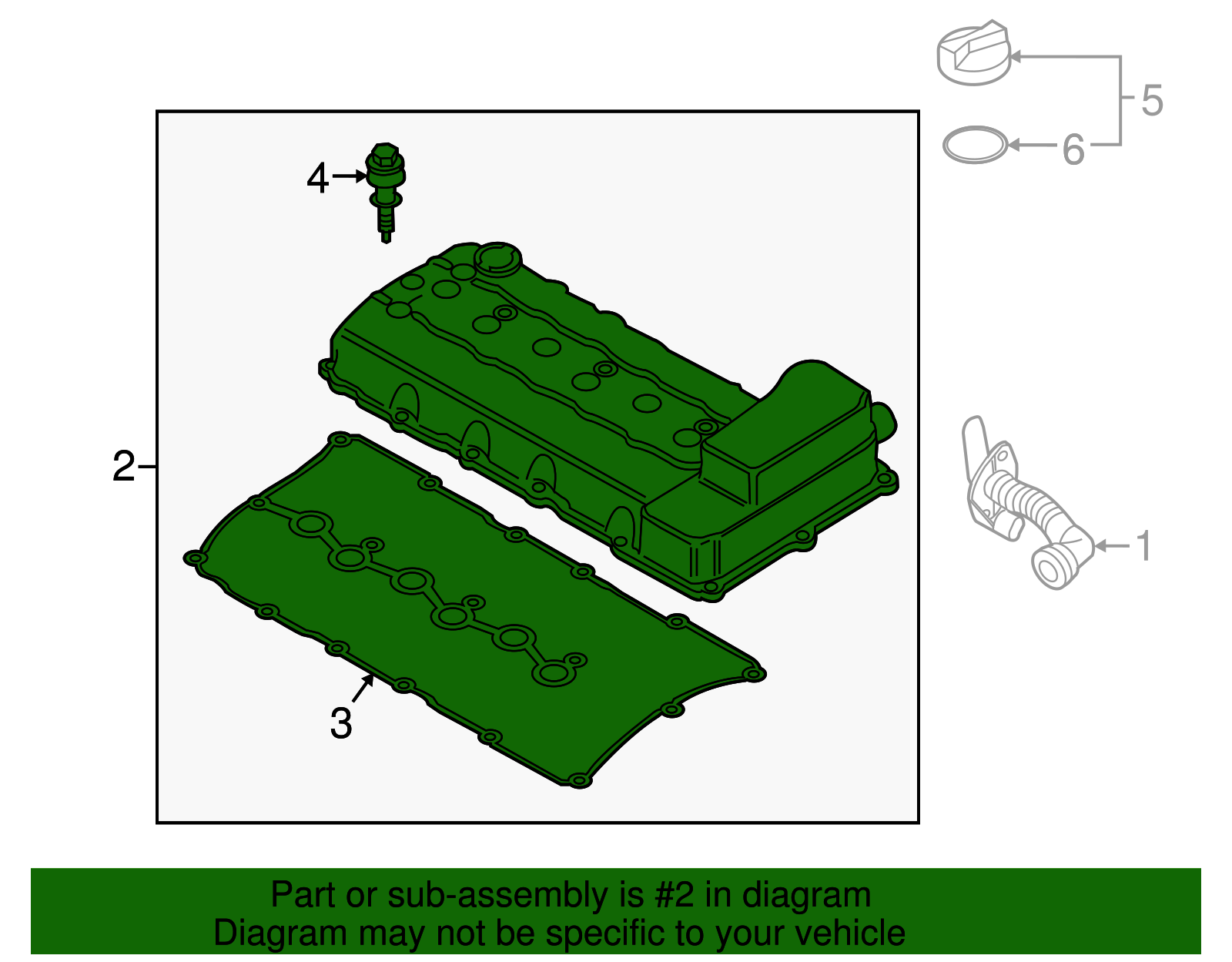 5
6
4
2
1
3

Part or sub-assembly is #2 in diagram
Diagram may not be specific to your vehicle