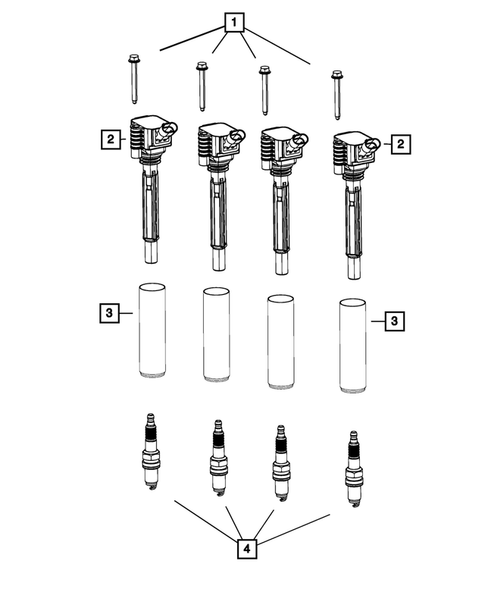 1

2

2

3

3

4