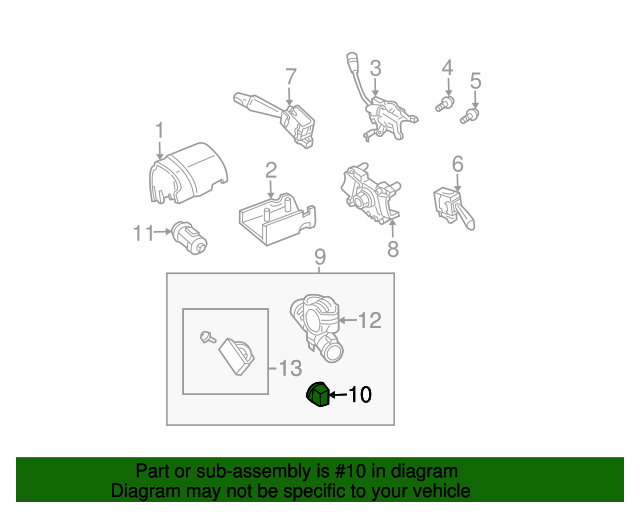 7
3
4
5
1
2
6
11
8
9
12
13
10

Part or sub-assembly is #10 in diagram
Diagram may not be specific to your vehicle