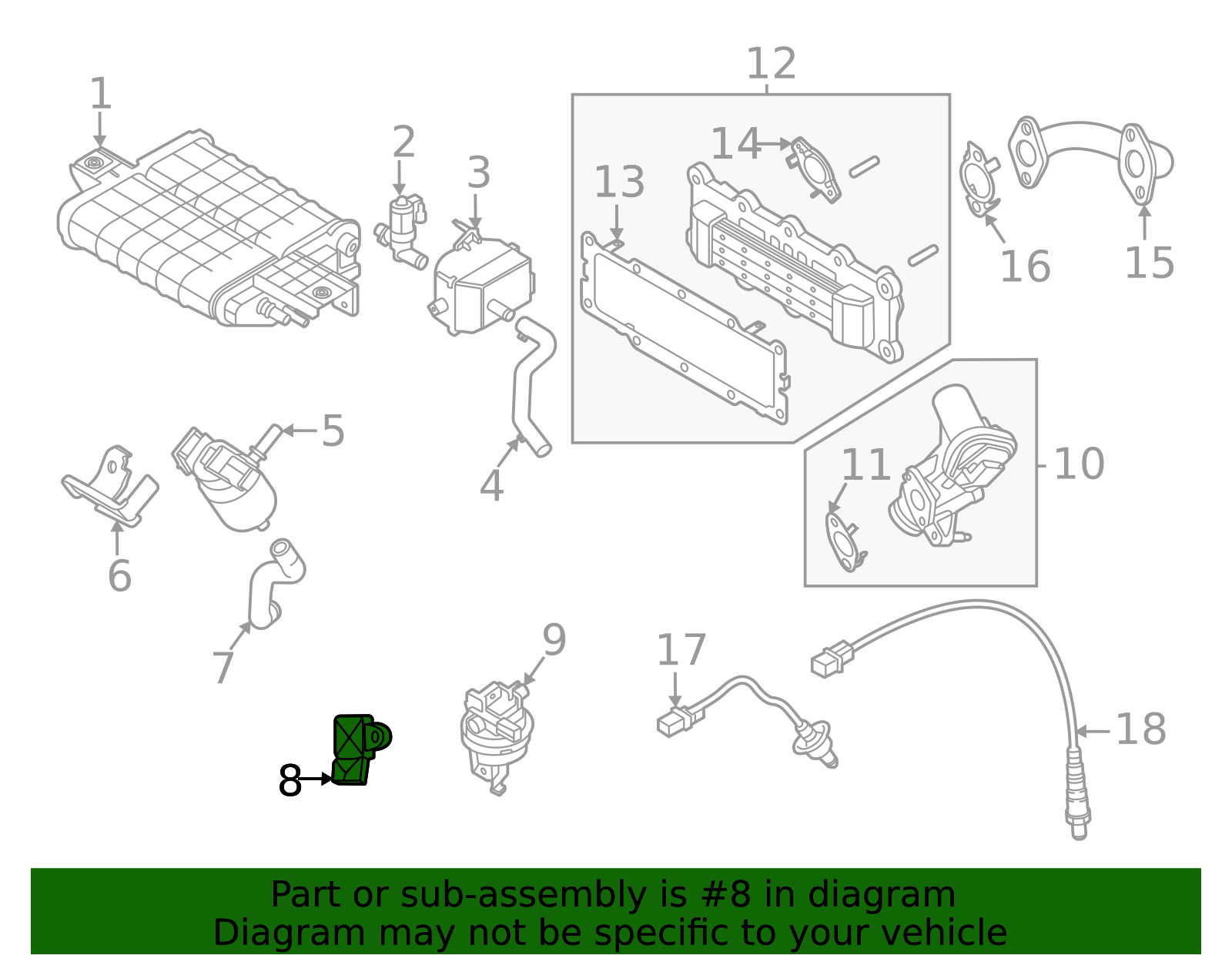 1
2
3
12
14
13
16
15
5
4
6
11
10
7
9
17
18
8

Part or sub-assembly is #8 in diagram
Diagram may not be specific to your vehicle