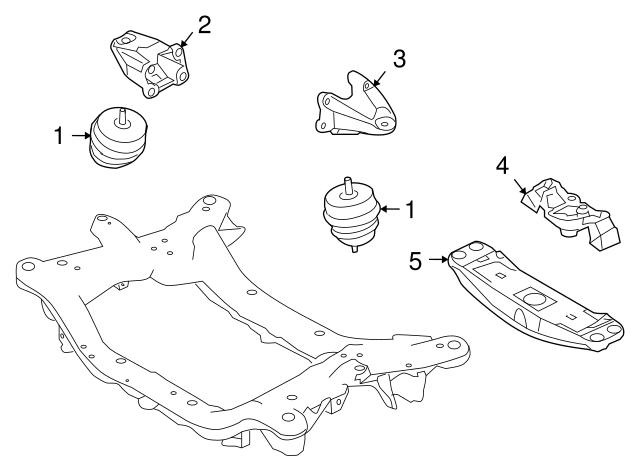 2
3
1
4
1
5