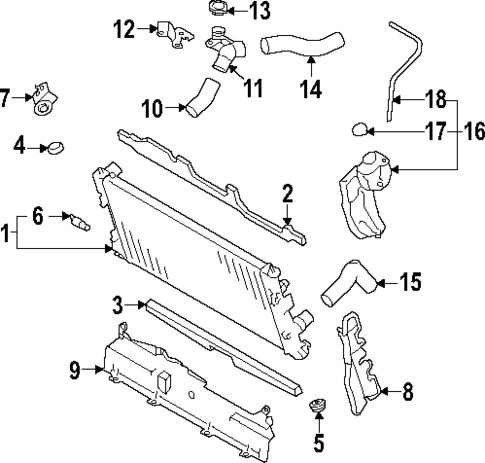 13
12
11
14
7
10
18
17
16
4
2
6
1
15
3
9
8
5