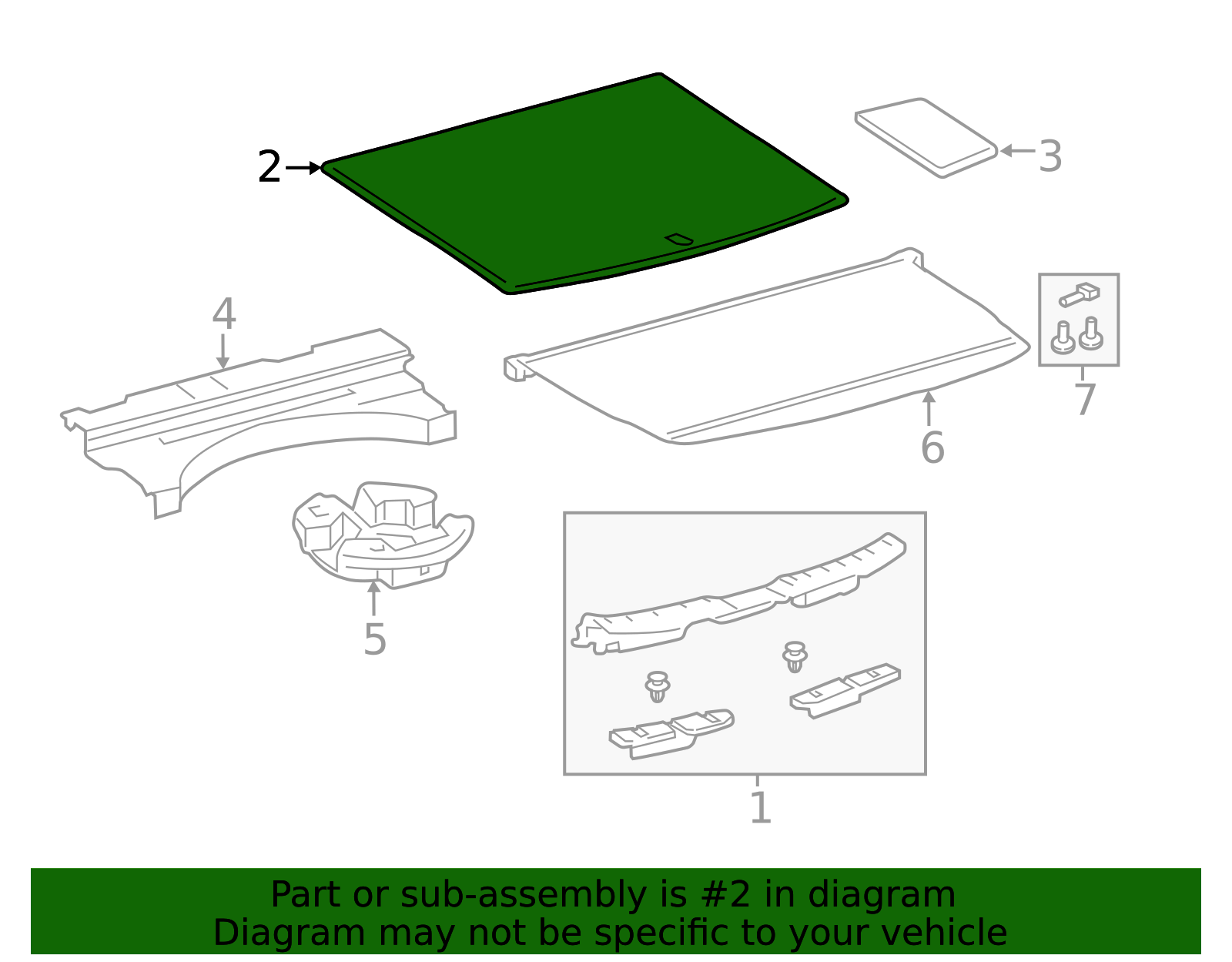 2
3
4
7
6
5
1

Part or sub-assembly is #2 in diagram
Diagram may not be specific to your vehicle