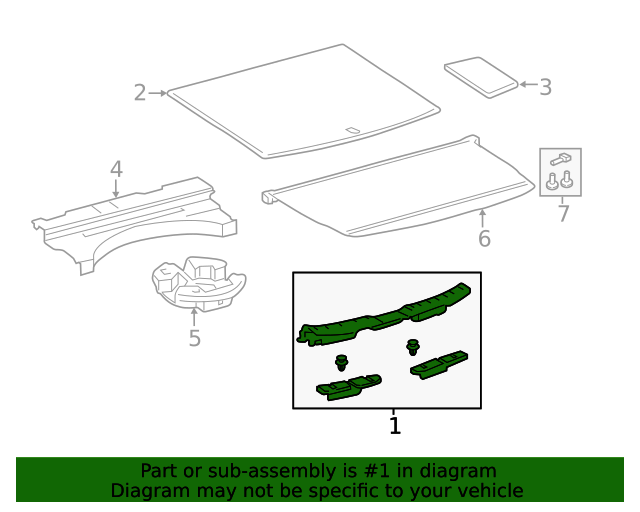 2
3
4
7
6
5
1

Part or sub-assembly is #1 in diagram
Diagram may not be specific to your vehicle