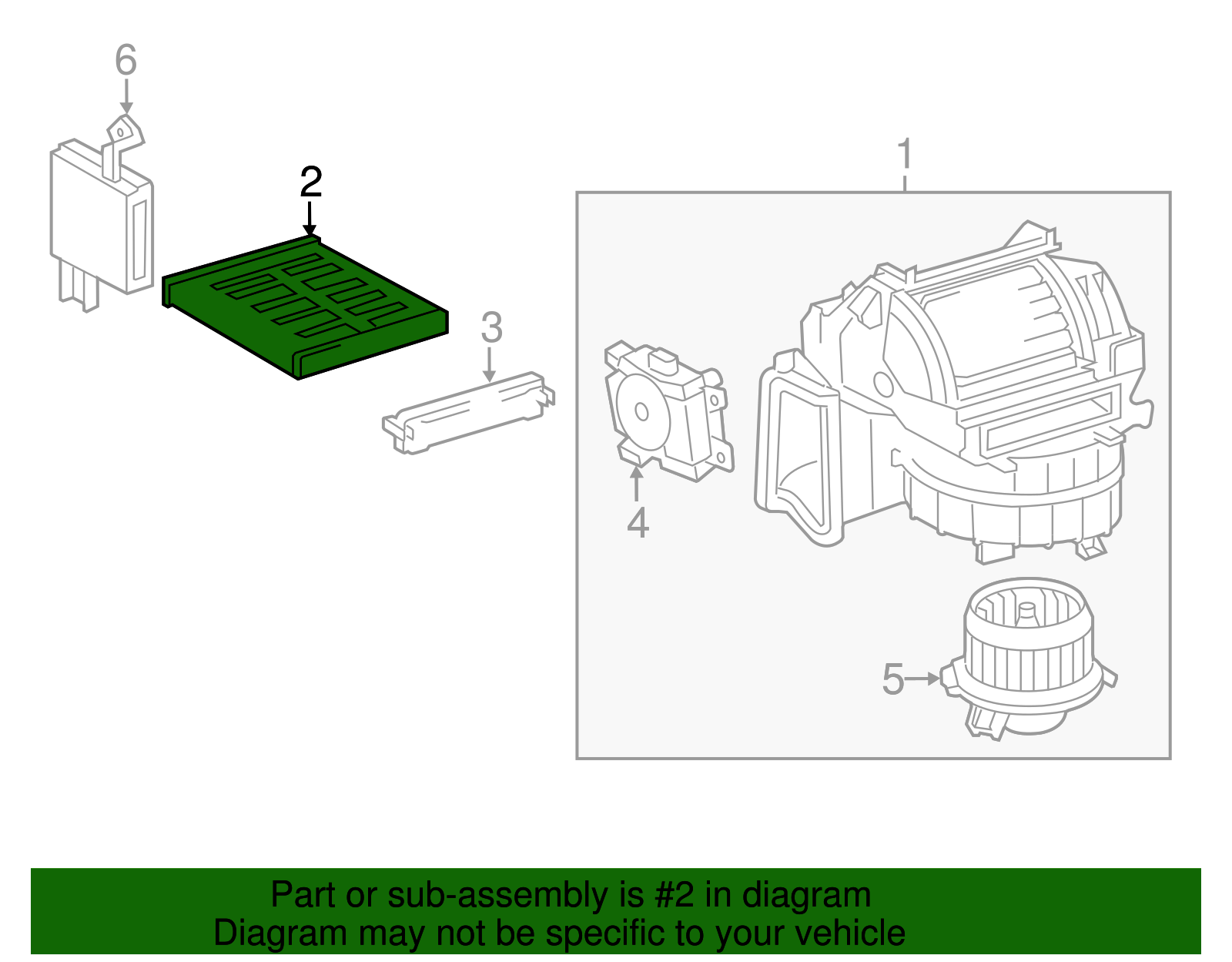 6

2

1

3

4

5

Part or sub-assembly is #2 in diagram
Diagram may not be specific to your vehicle