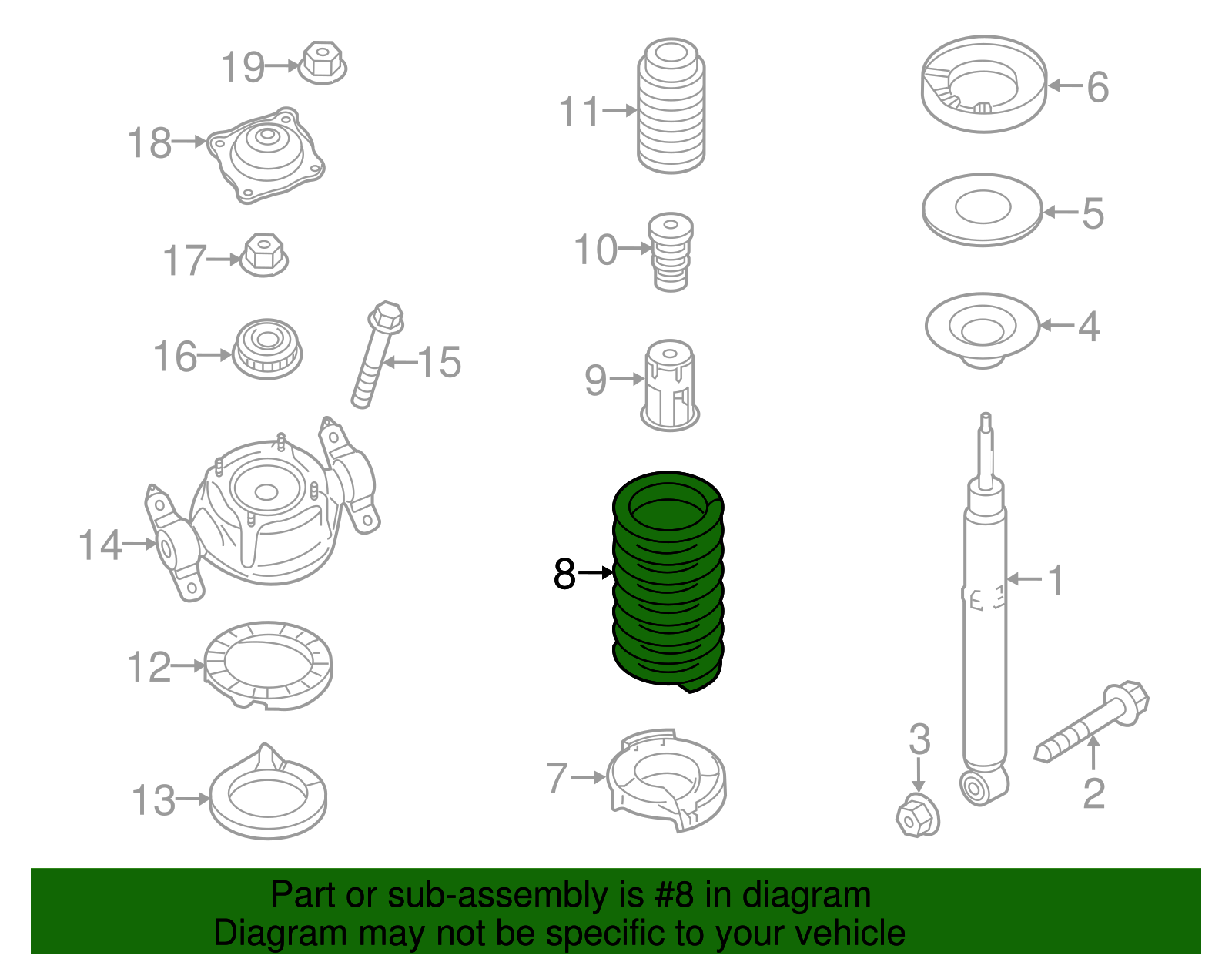 19
18
17
16
15
14
12
13
11
10
9
8
7
6
5
4
1
3
2

Part or sub-assembly is #8 in diagram
Diagram may not be specific to your vehicle