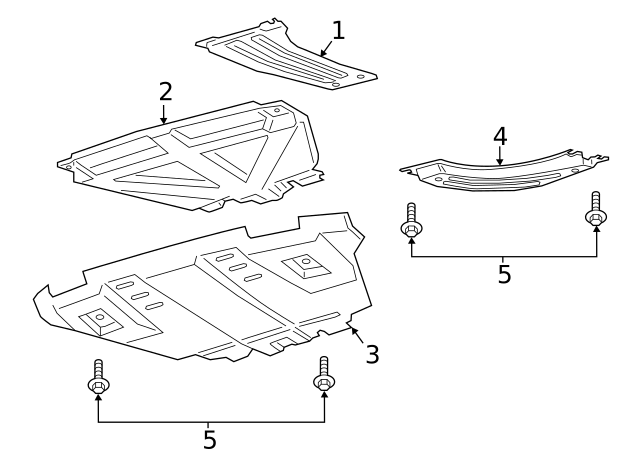 1
2
4
5
3
5