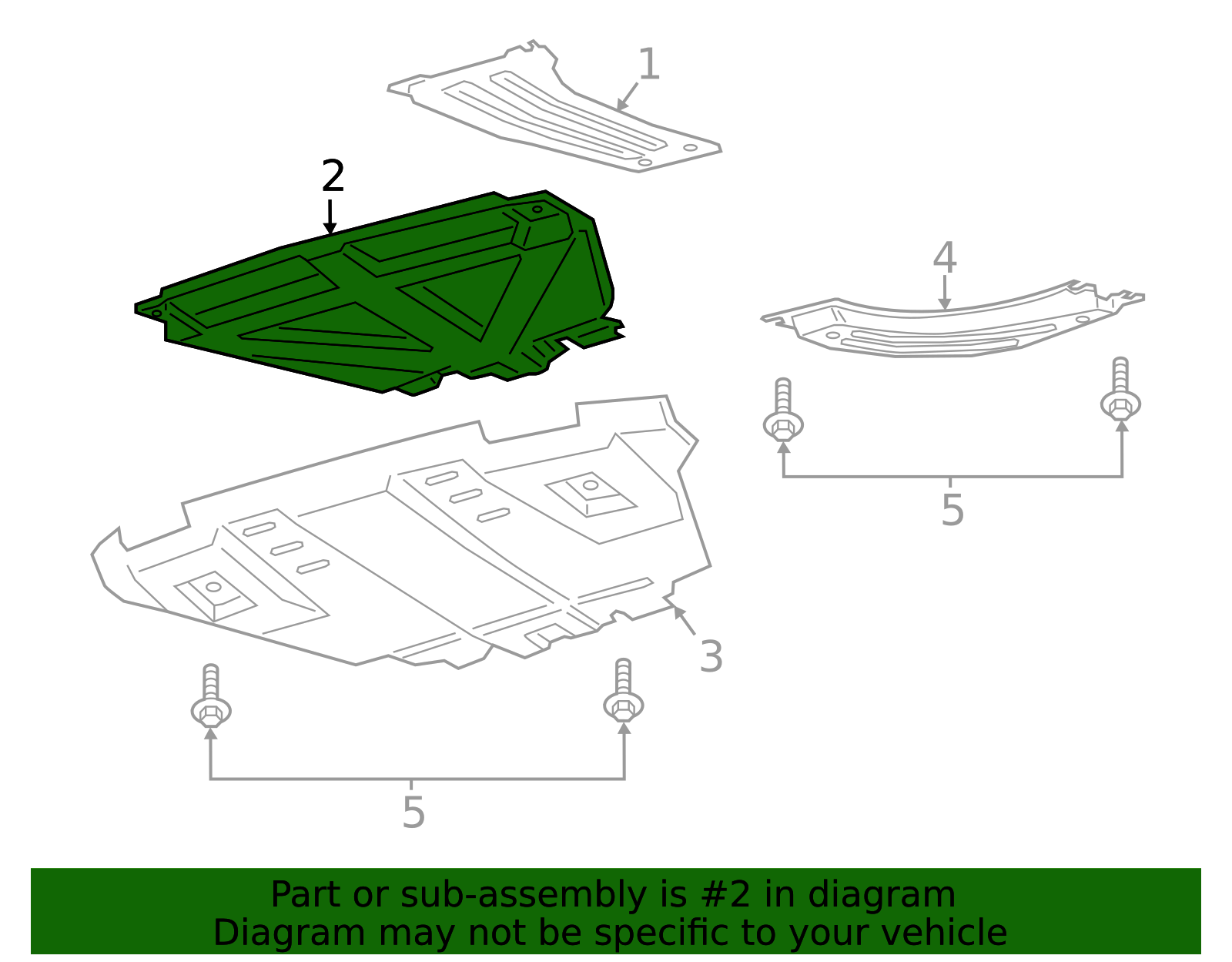 1

2

4

5

3

5

Part or sub-assembly is #2 in diagram
Diagram may not be specific to your vehicle