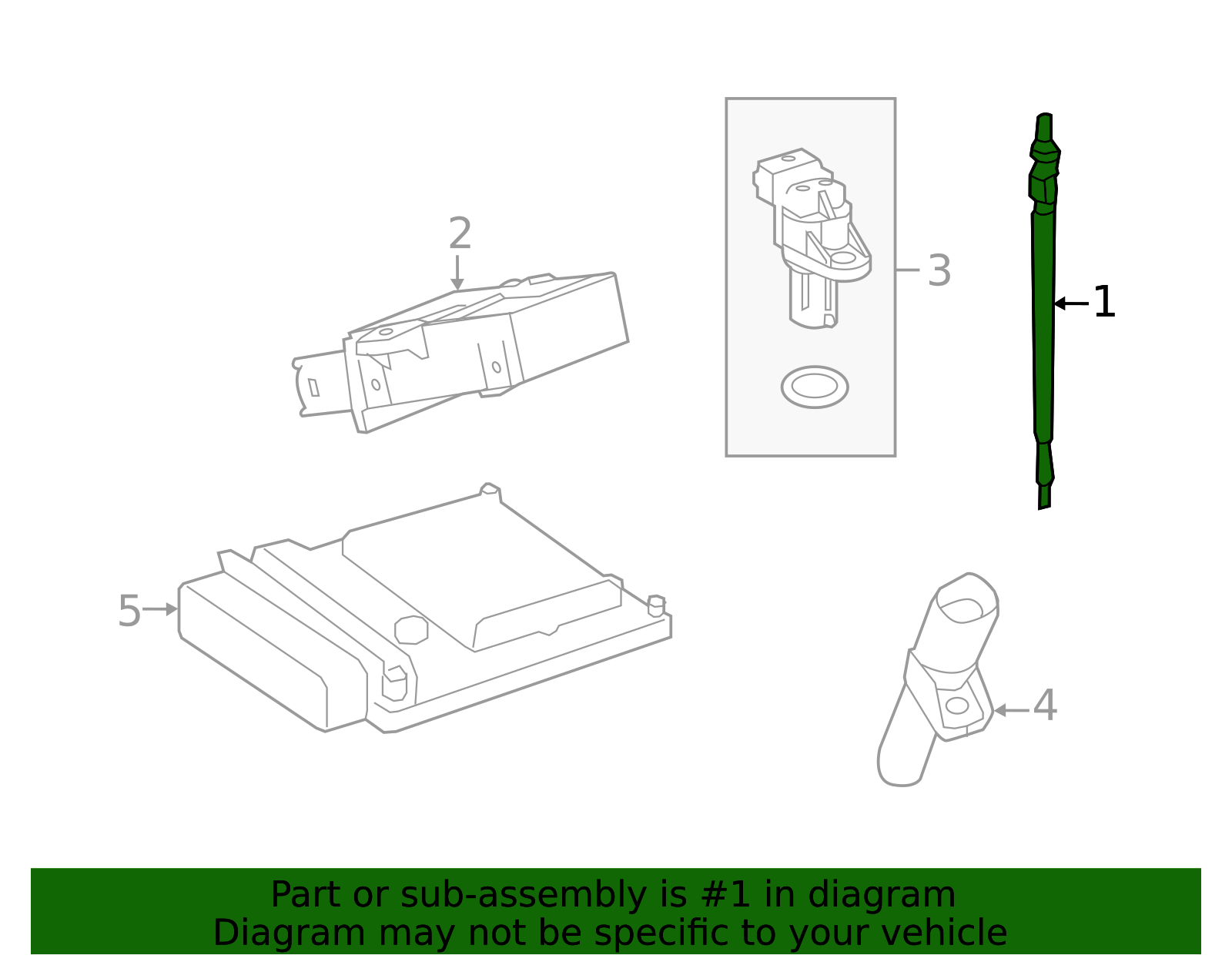 2

3

1

5

4

Part or sub-assembly is #1 in diagram
Diagram may not be specific to your vehicle