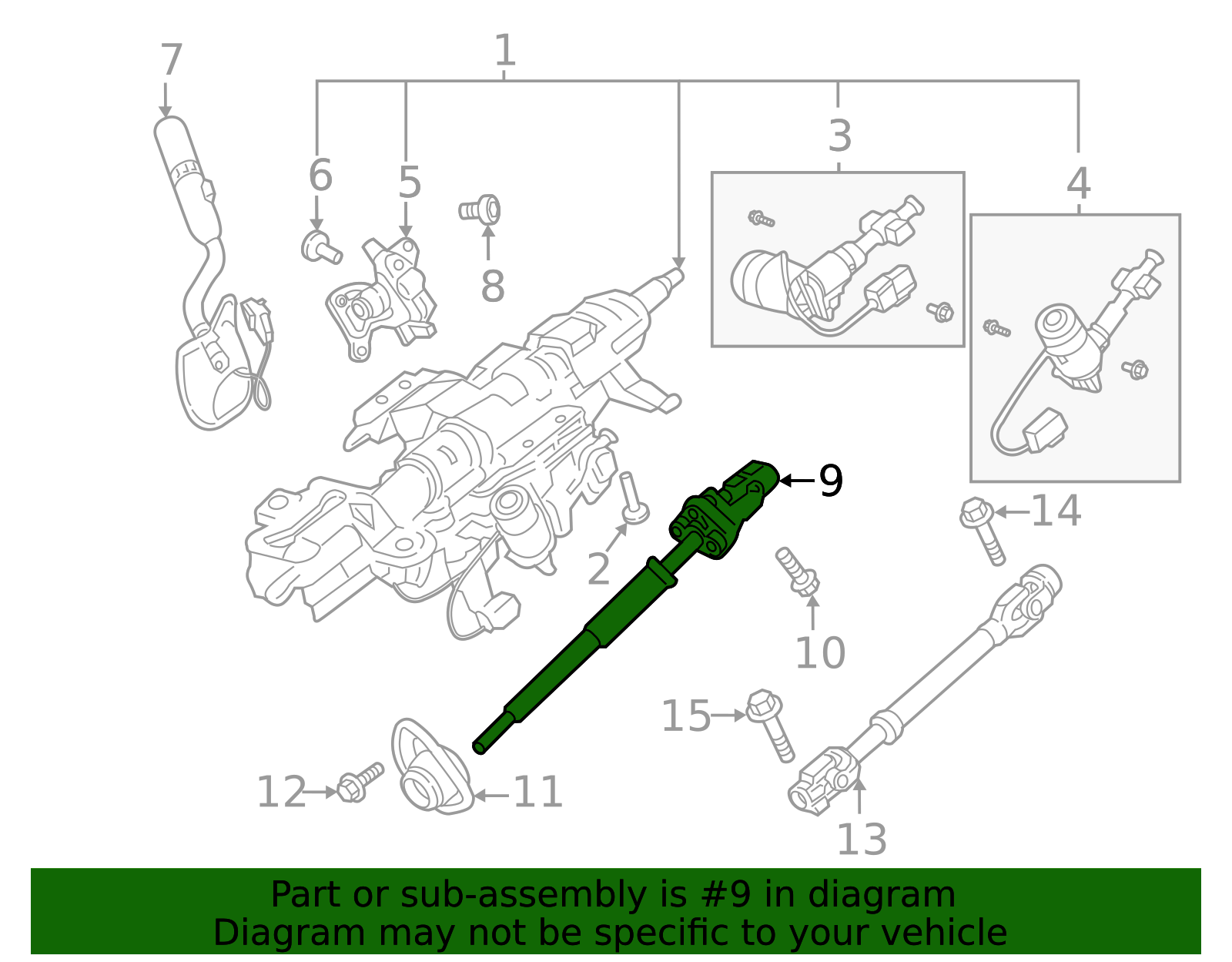 7
1
6
5
8
3
4
9
14
2
10
15
12
11
13

Part or sub-assembly is #9 in diagram
Diagram may not be specific to your vehicle