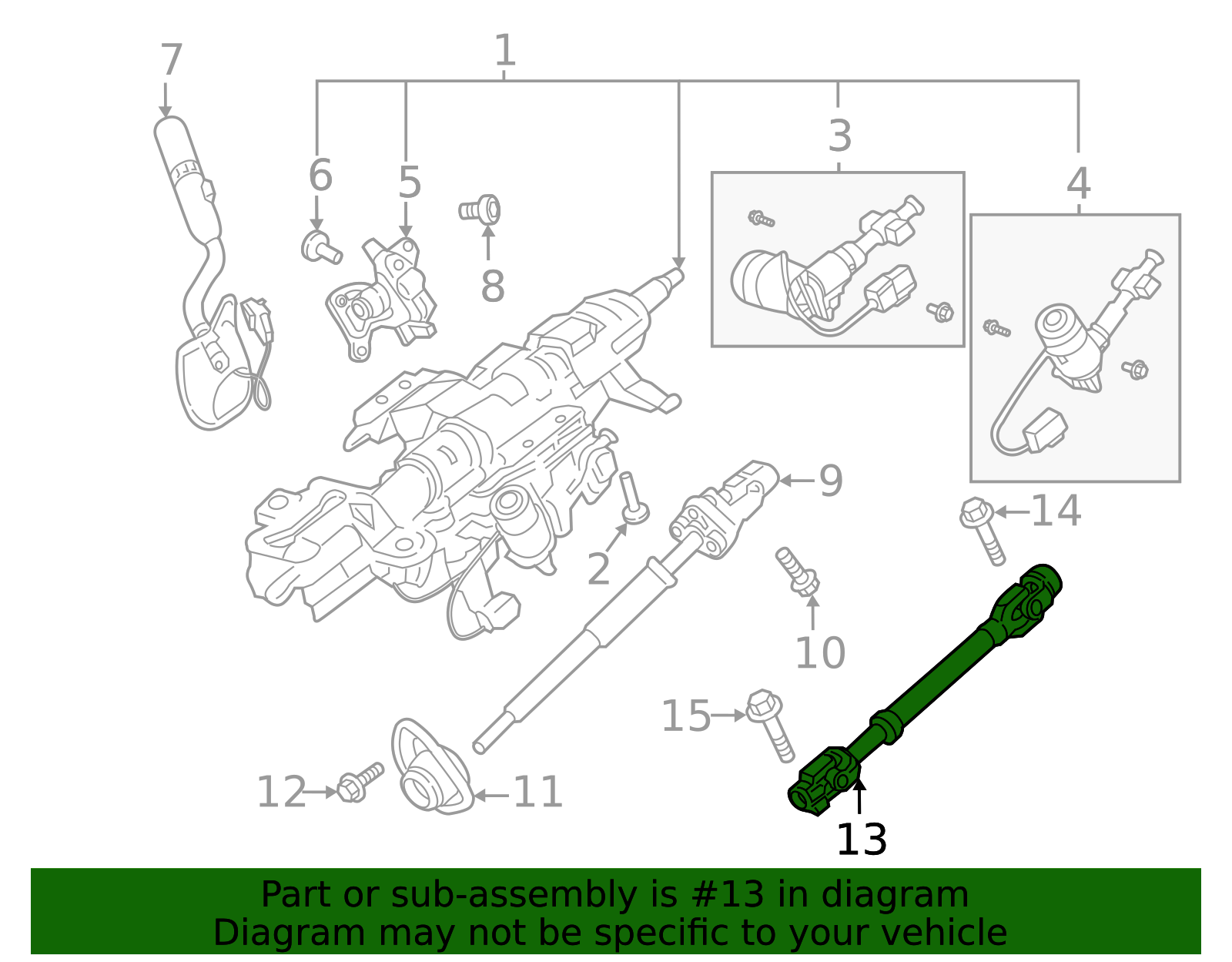 7
1
6
5
8
3
4
9
14
2
10
15
12
11
13

Part or sub-assembly is #13 in diagram
Diagram may not be specific to your vehicle