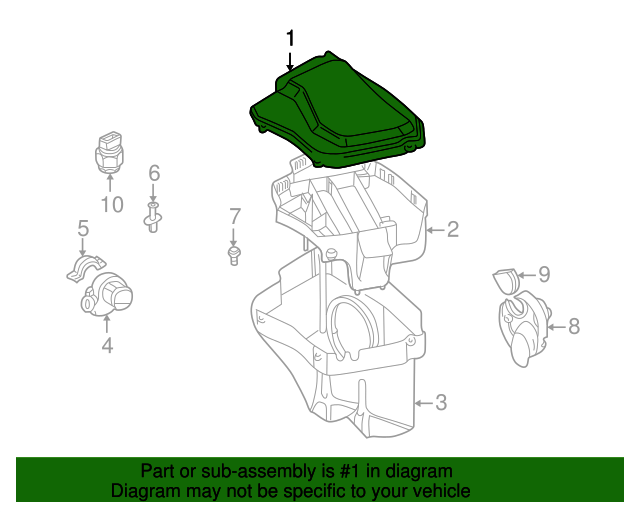 1
10
6
5
7
2
9
8
4
3

Part or sub-assembly is #1 in diagram
Diagram may not be specific to your vehicle