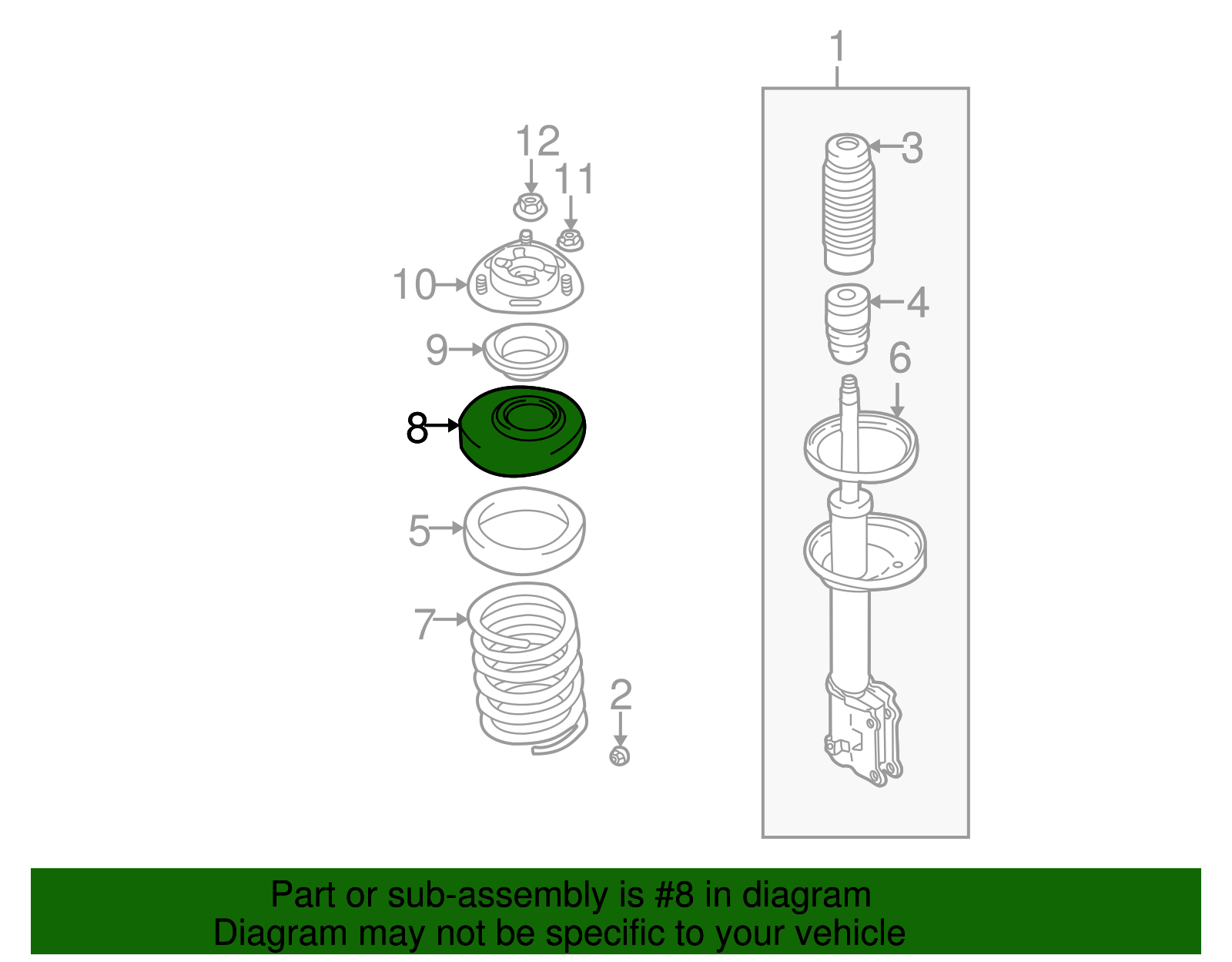 1
12
11
3
10
4
9
6
8
5
7
2

Part or sub-assembly is #8 in diagram
Diagram may not be specific to your vehicle