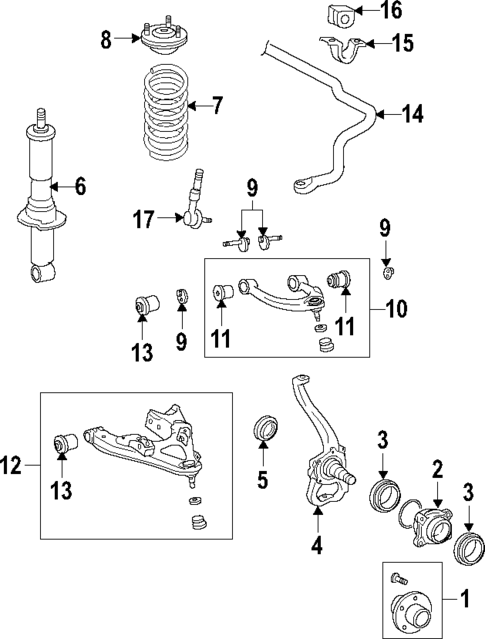 16
8
15
7
14
6
9
17
9
13
9
11
11
10
12
13
5
3
2
3
4
1