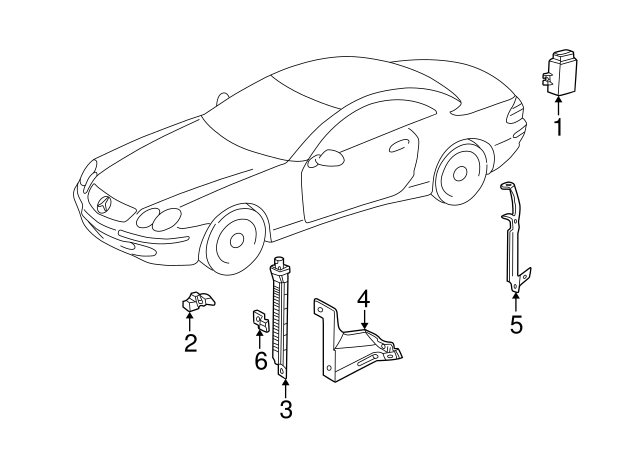 1
2
6
3
4
5