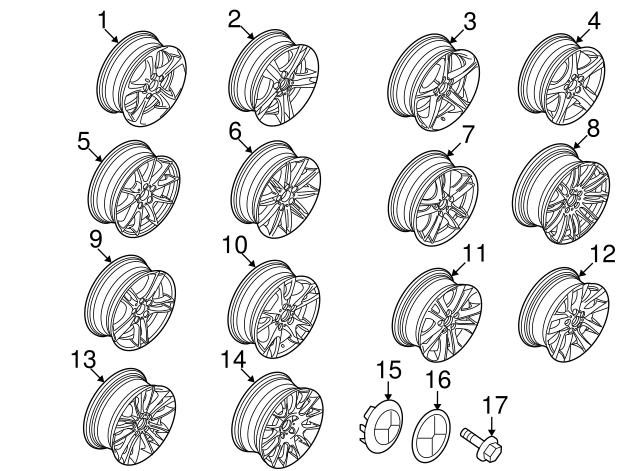 1
2
3
4
5
6
7
8
9
10
11
12
13
14
15
16
17