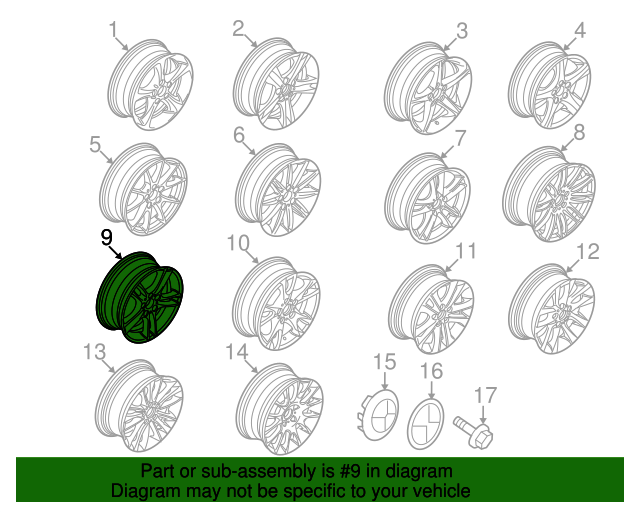 1
2
3
4
5
6
7
8
9
10
11
12
13
14
15
16
17

Part or sub-assembly is #9 in diagram
Diagram may not be specific to your vehicle