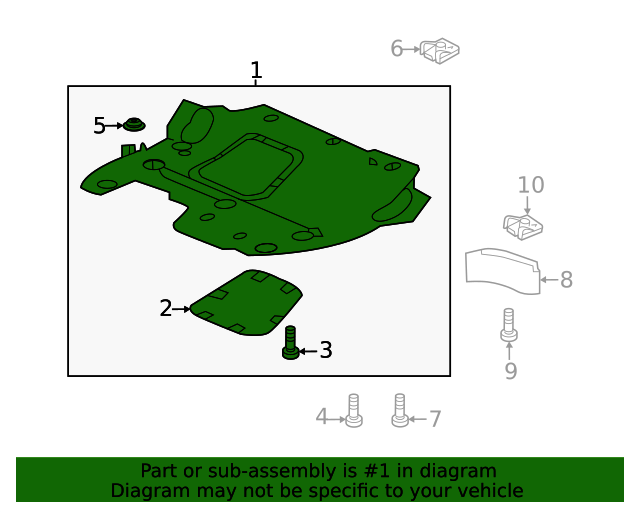 6
1
5
10
8
2
3
9
4
7
Part or sub-assembly is #1 in diagram
Diagram may not be specific to your vehicle