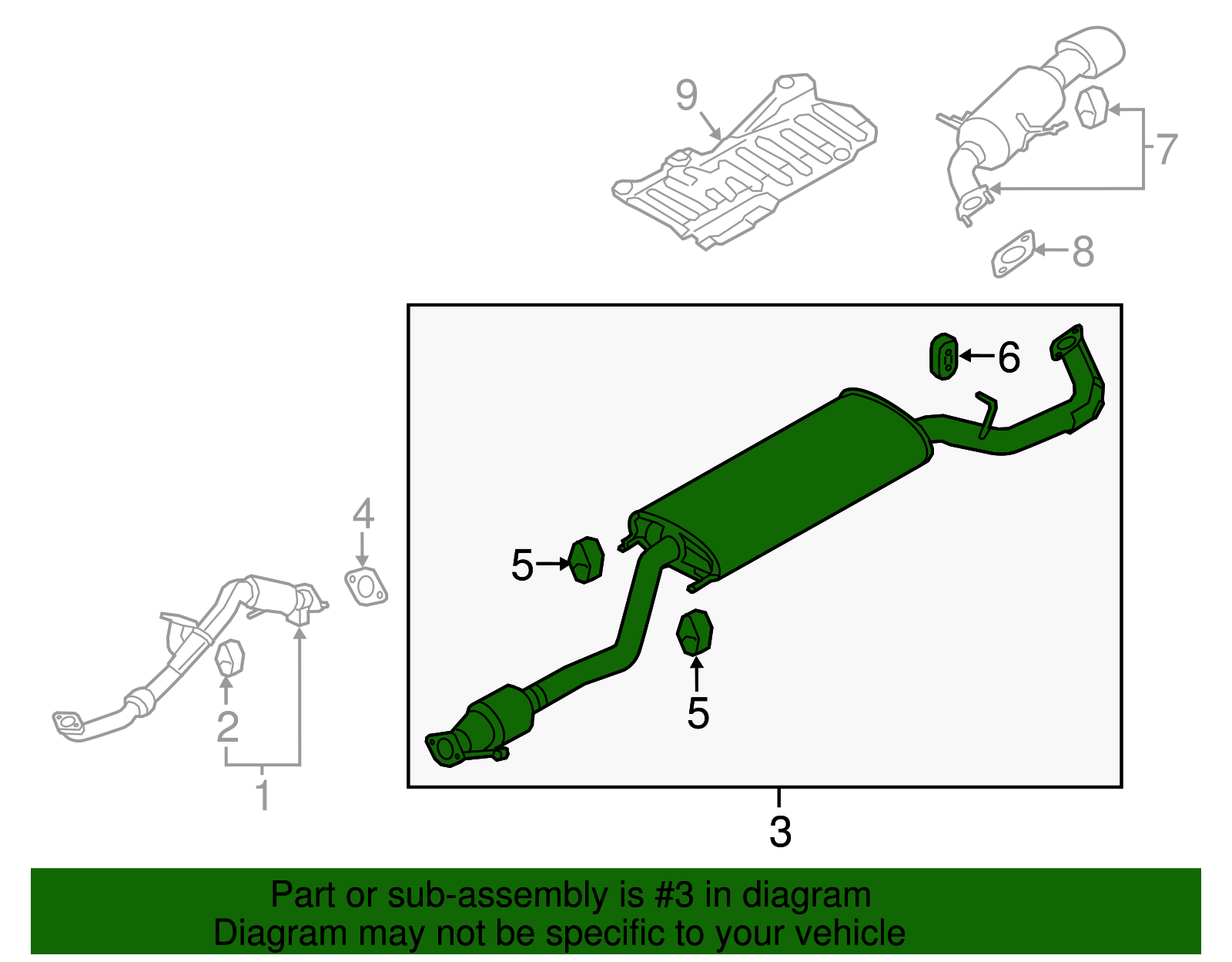 9

7

8

6

4

5

5

2

1

3

Part or sub-assembly is #3 in diagram
Diagram may not be specific to your vehicle