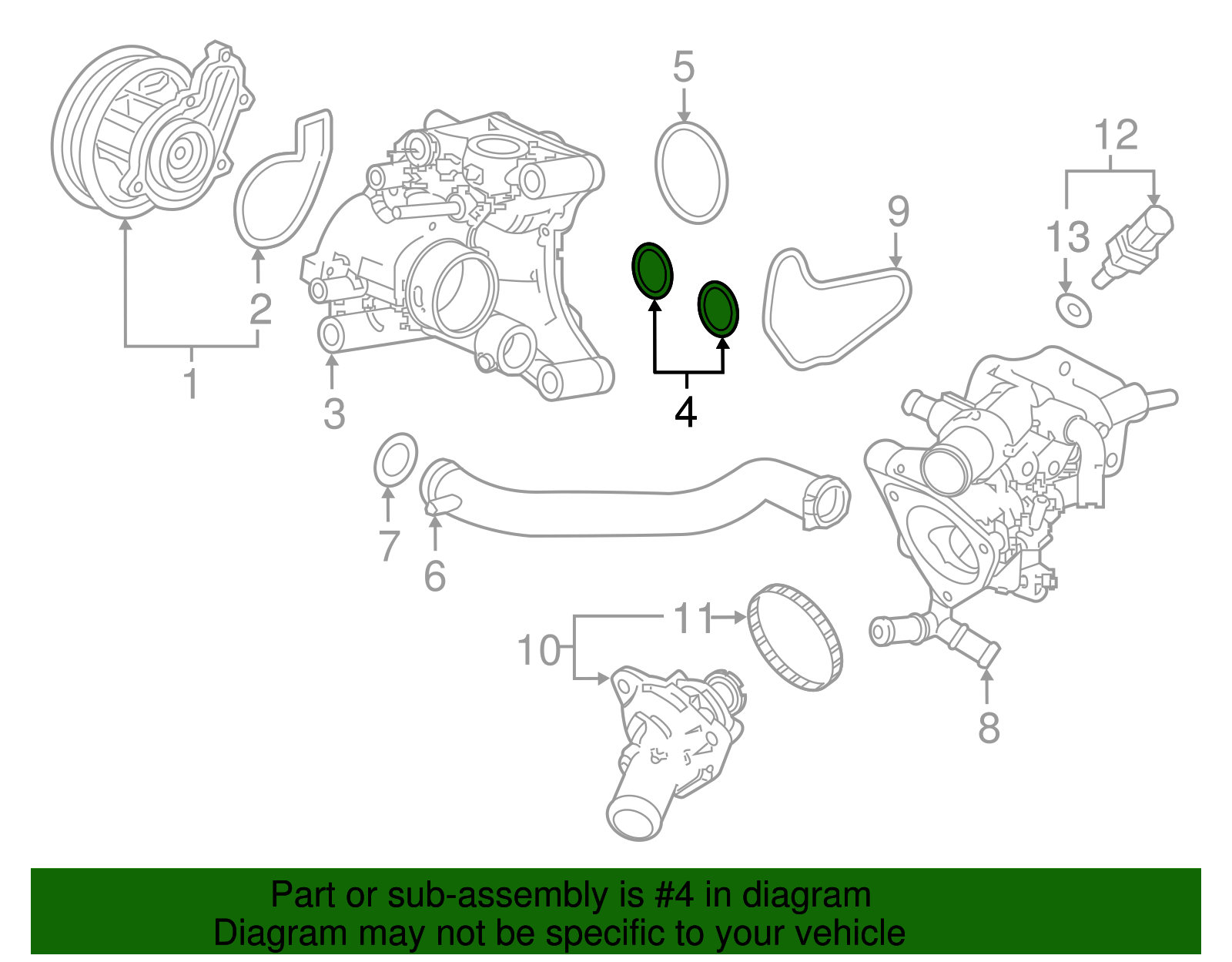 5

12

9

13

2

1

3

4

7

6

11

10

8

Part or sub-assembly is #4 in diagram
Diagram may not be specific to your vehicle