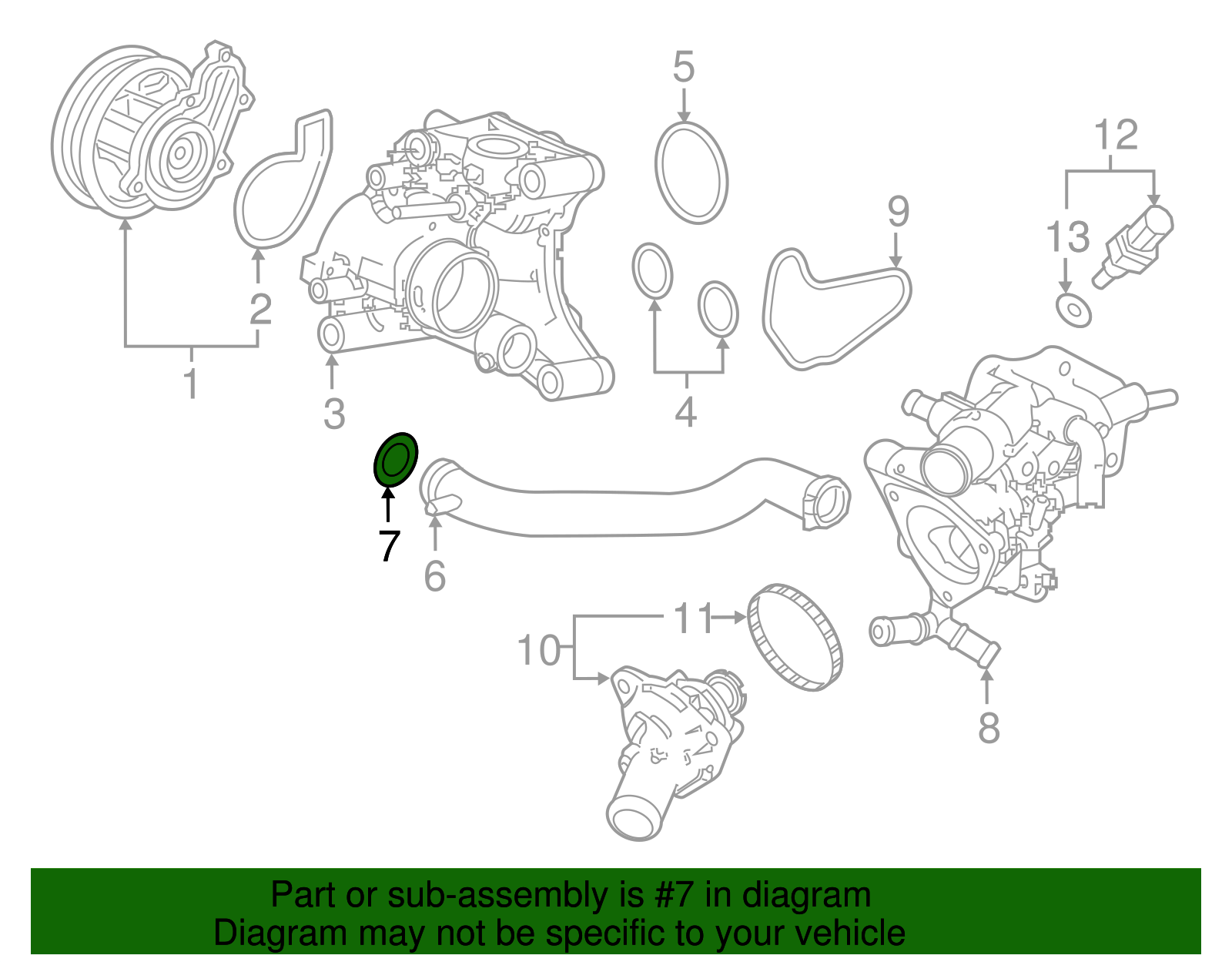 5
12
9
13
2
1
3
4
7
6
11
10
8
Part or sub-assembly is #7 in diagram
Diagram may not be specific to your vehicle