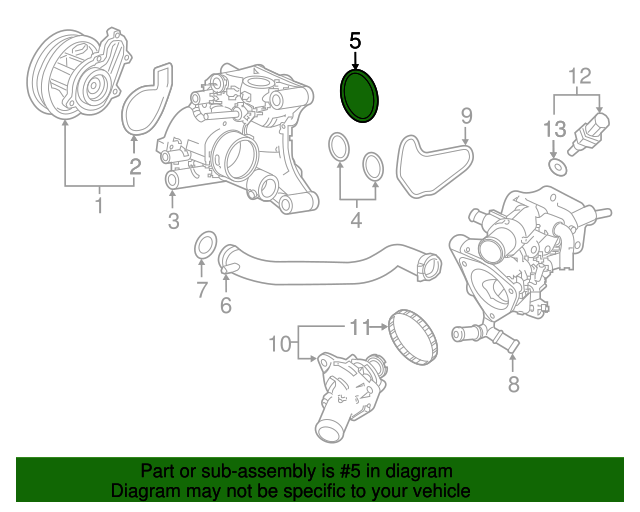 5
12
9
13
2
1
3
4
7
6
11
10
8

Part or sub-assembly is #5 in diagram
Diagram may not be specific to your vehicle