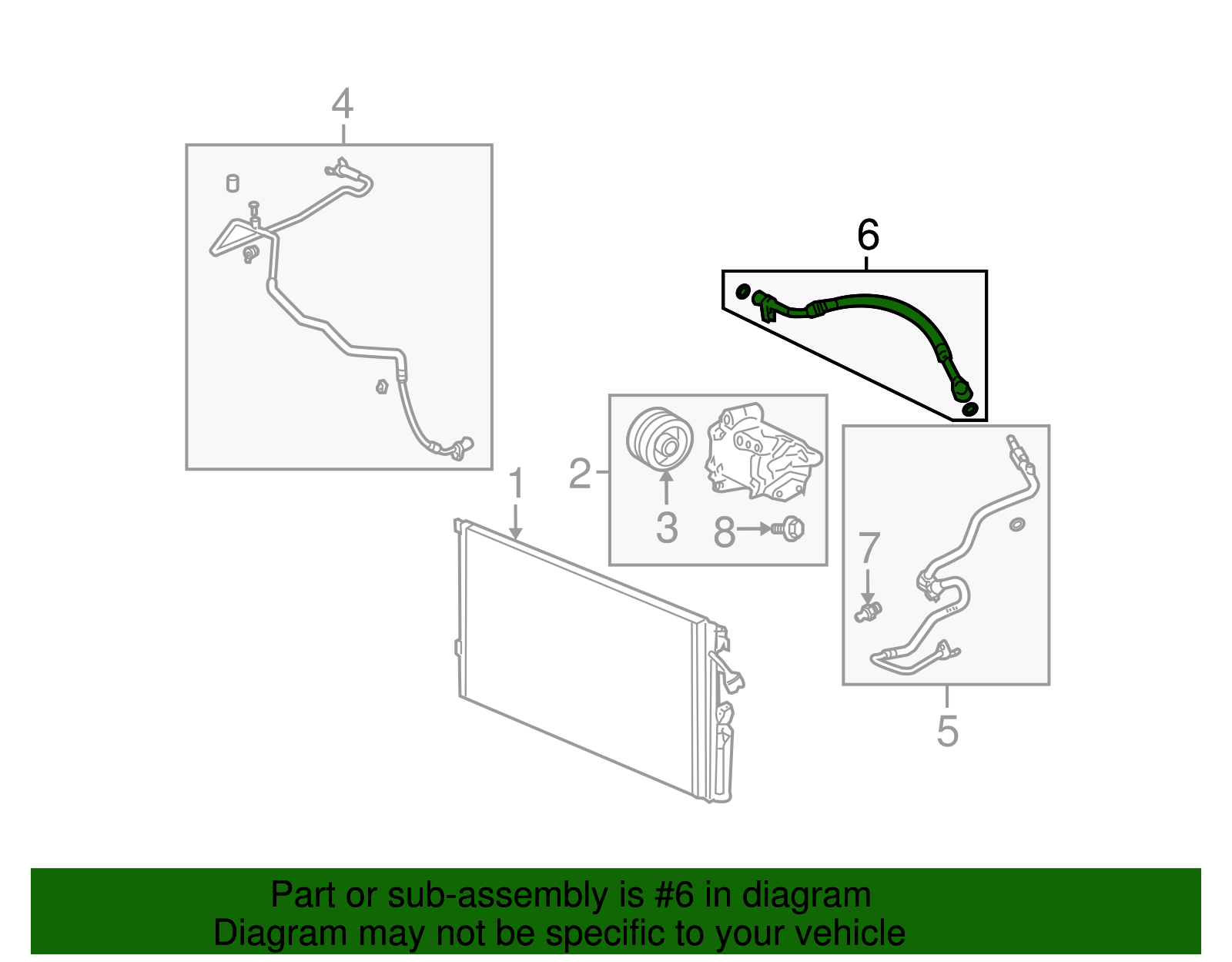 4

6

2

3

8

1

7

5

Part or sub-assembly is #6 in diagram
Diagram may not be specific to your vehicle