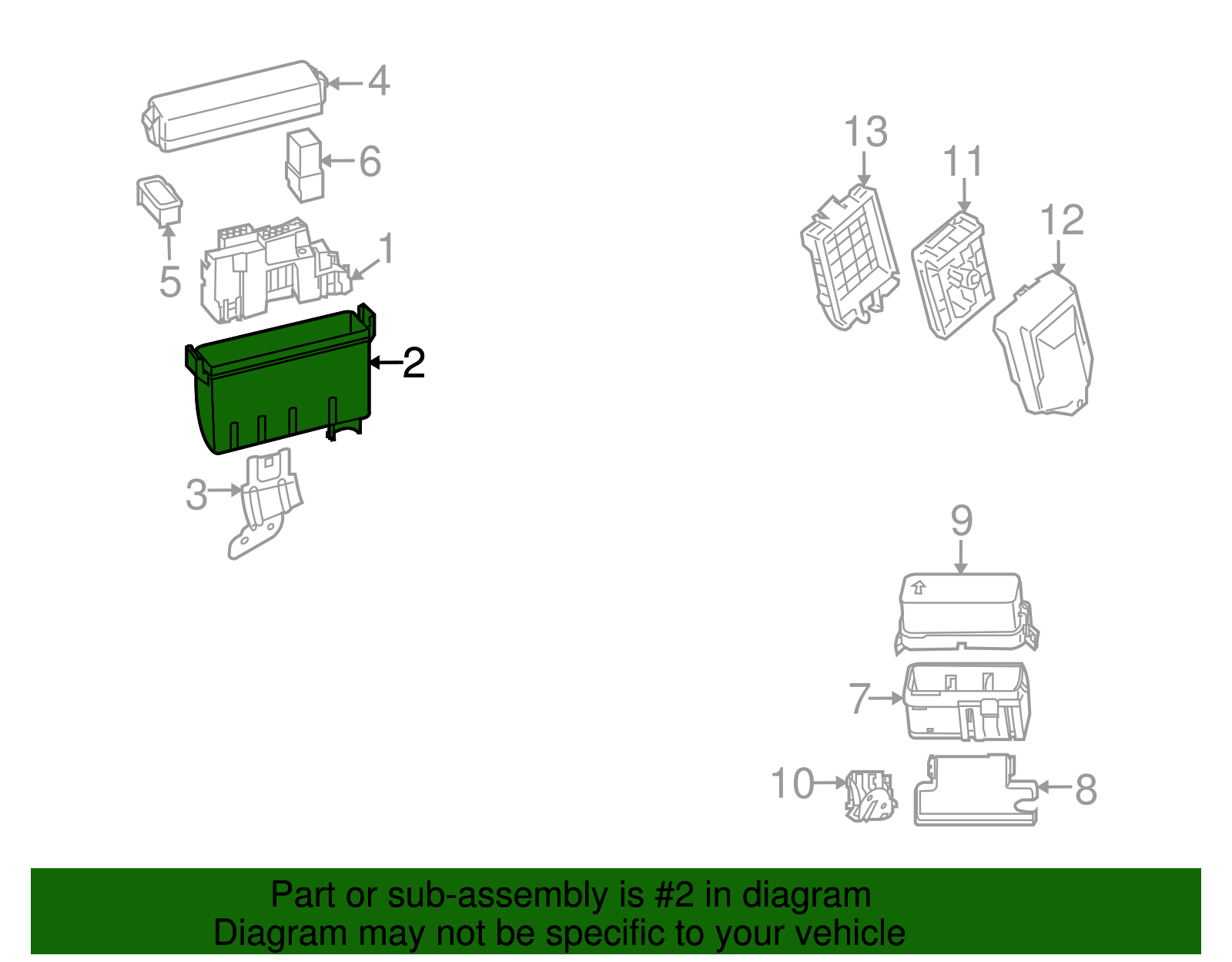 4
6
5
1
2
3
13
11
12
9
7
10
8

Part or sub-assembly is #2 in diagram
Diagram may not be specific to your vehicle