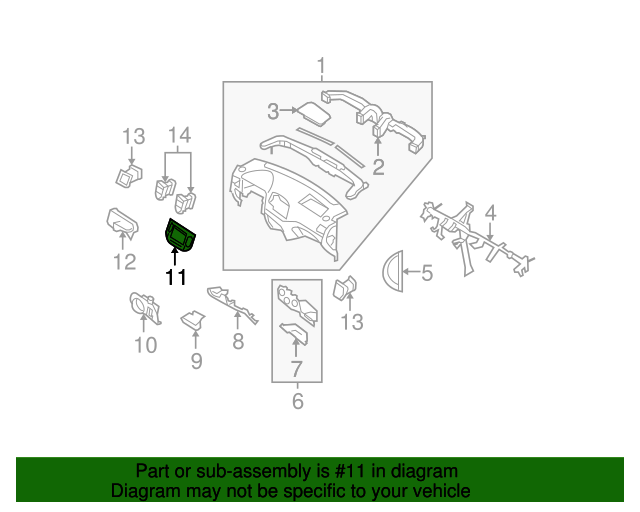 1
3
2
13
14
4
12
11
5
13
10
9
8
7
6

Part or sub-assembly is #11 in diagram
Diagram may not be specific to your vehicle