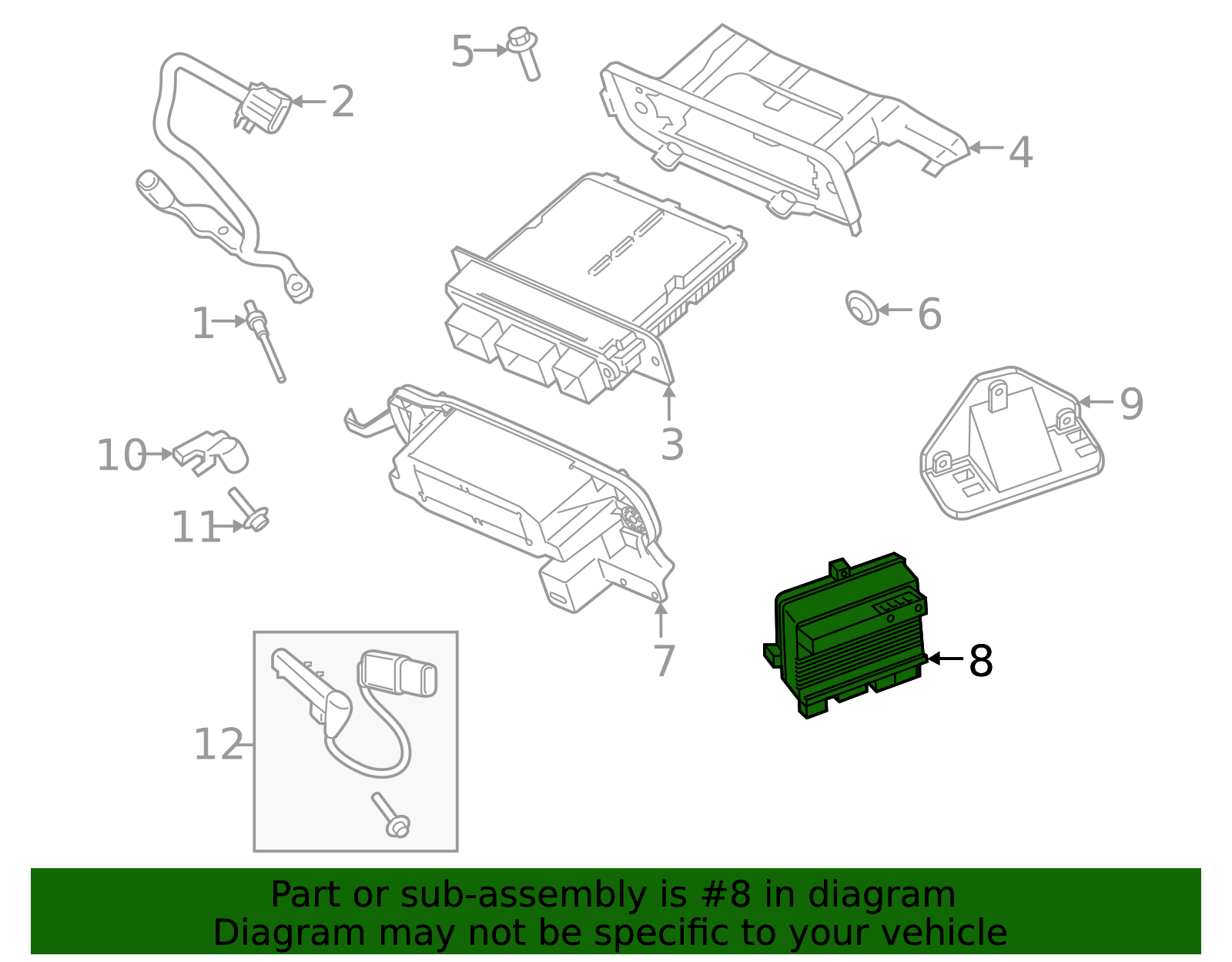 5
2
4
1
6
3
9
10
11
7
8
12

Part or sub-assembly is #8 in diagram
Diagram may not be specific to your vehicle