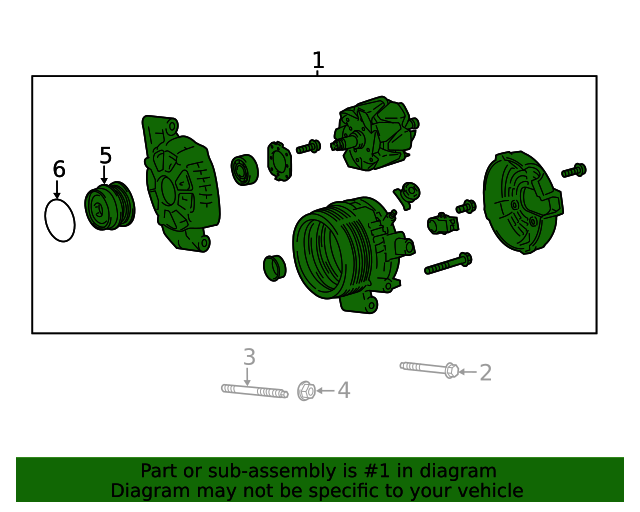 1

6

5

3

2

4

Part or sub-assembly is #1 in diagram
Diagram may not be specific to your vehicle