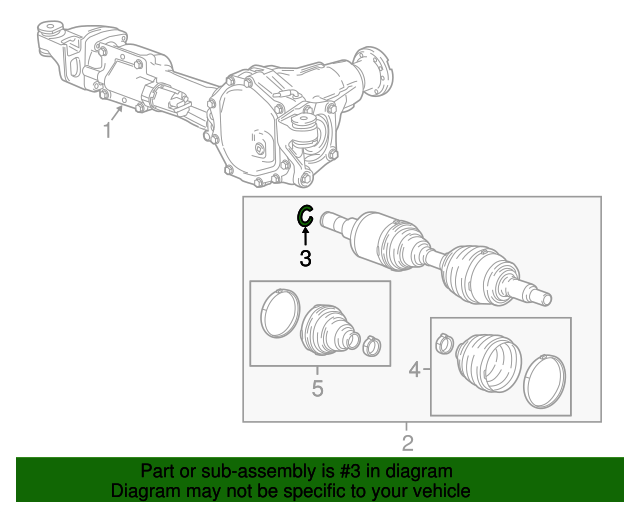 1

3

5

4

2

Part or sub-assembly is #3 in diagram
Diagram may not be specific to your vehicle