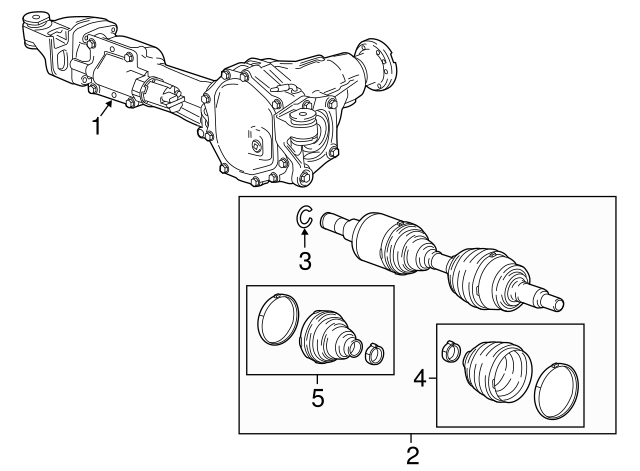 1
3
5
4
2