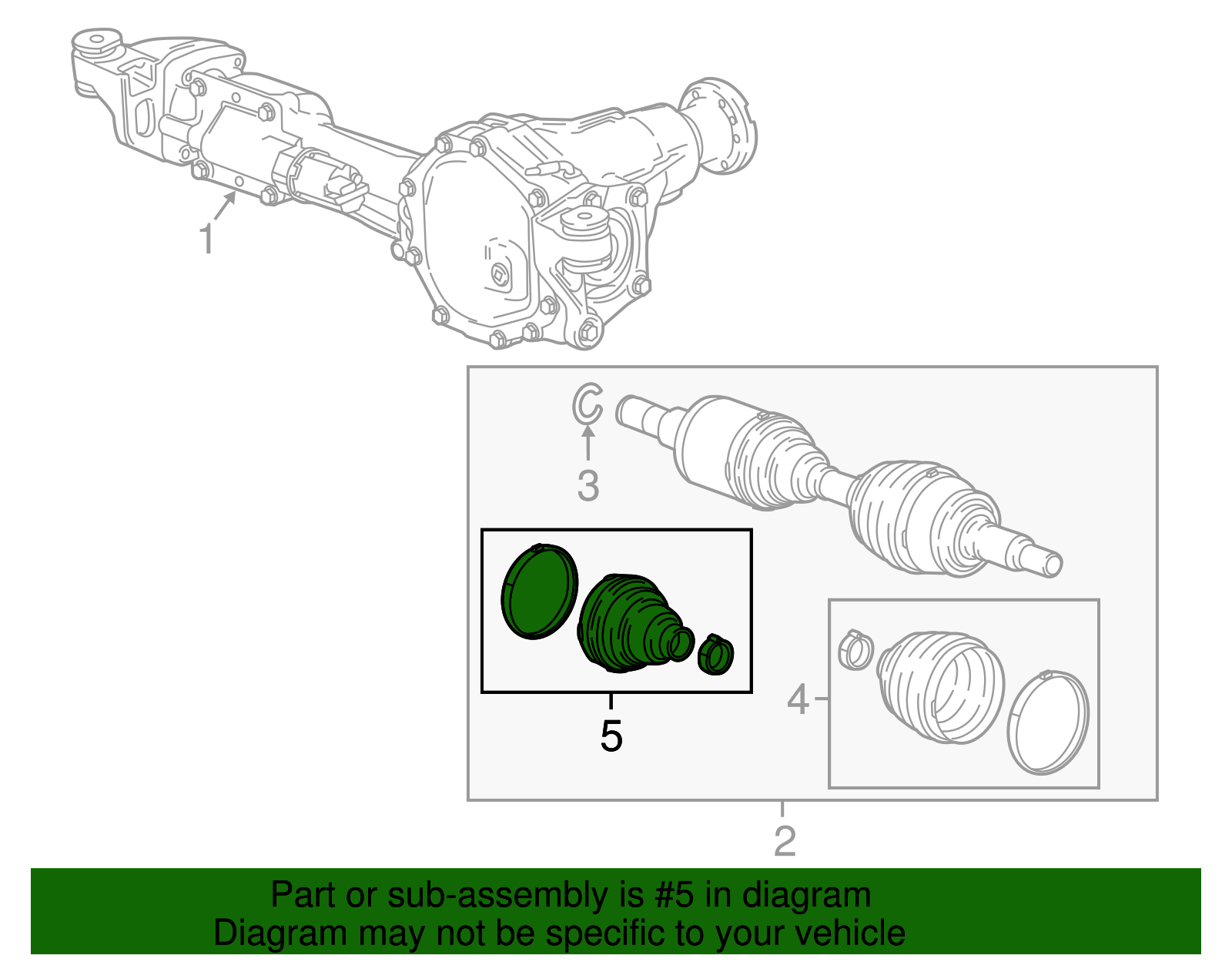 1

3

5

4

2

Part or sub-assembly is #5 in diagram
Diagram may not be specific to your vehicle