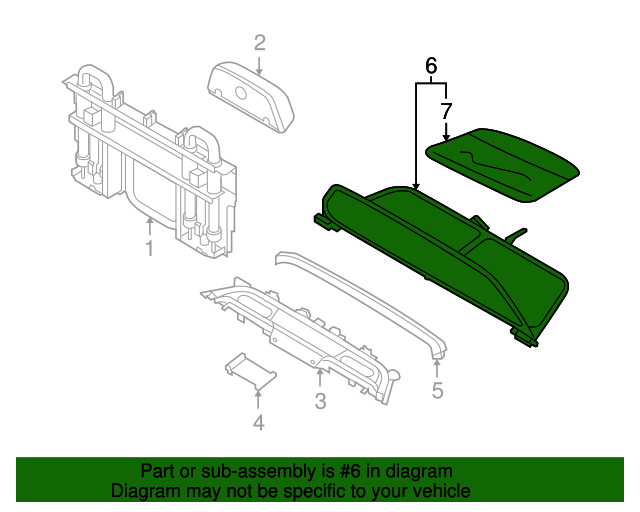 2

6

7

1

5

3

4

Part or sub-assembly is #6 in diagram
Diagram may not be specific to your vehicle