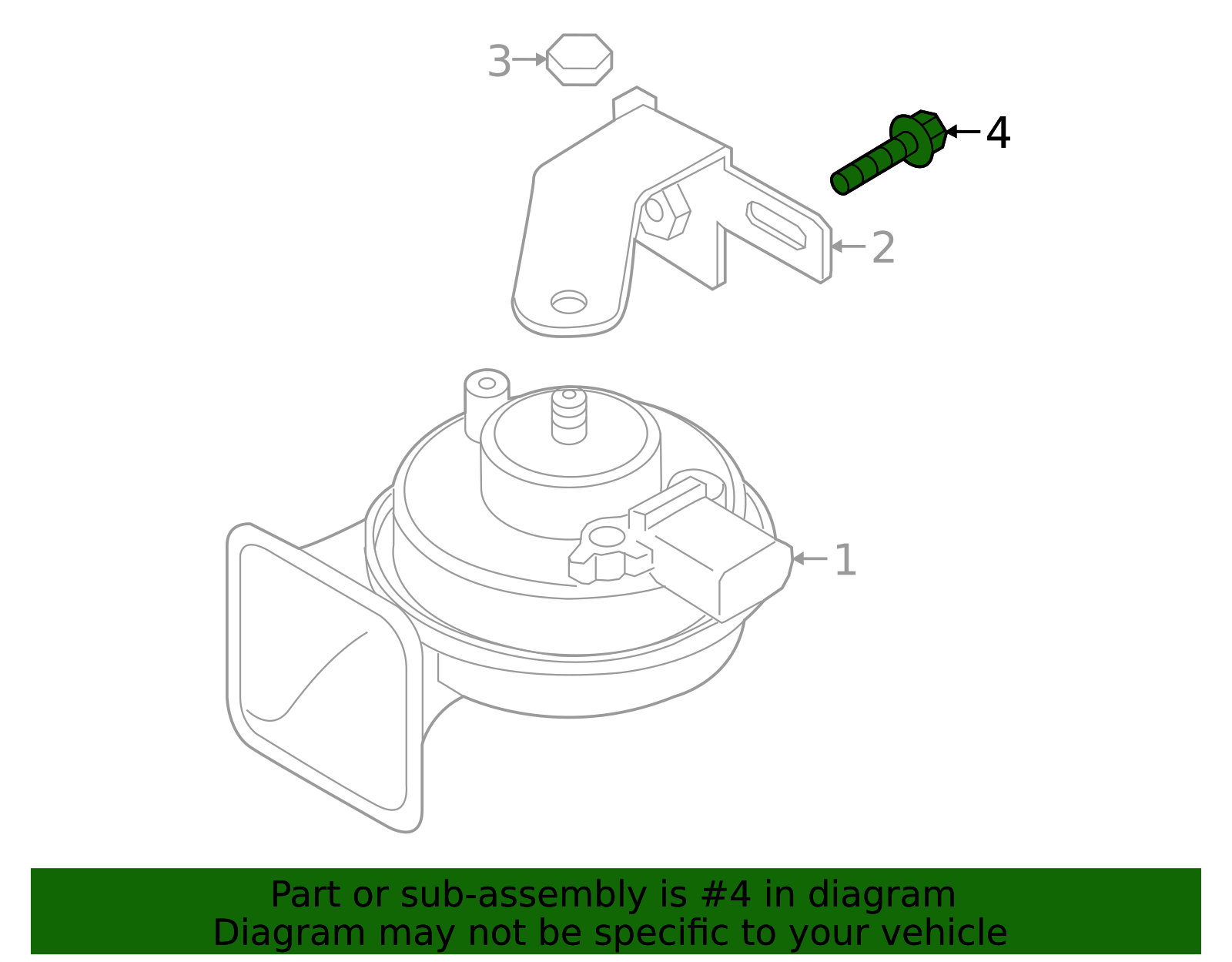 3

4

2

1

Part or sub-assembly is #4 in diagram
Diagram may not be specific to your vehicle