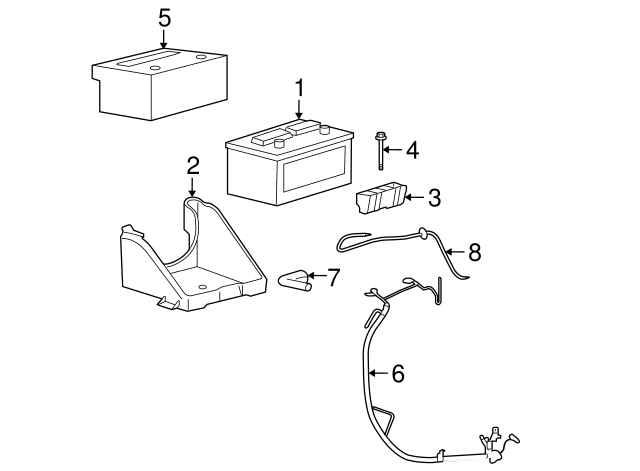 5
1
4
2
3
8
7
6