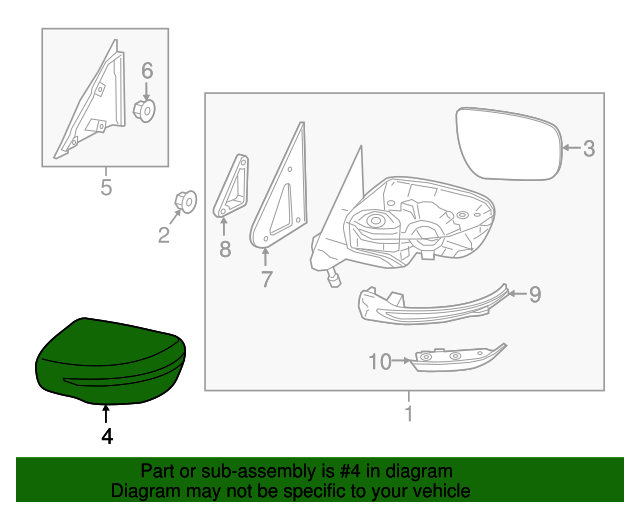 6
5
2
8
7
3
9
10
1
4

Part or sub-assembly is #4 in diagram
Diagram may not be specific to your vehicle