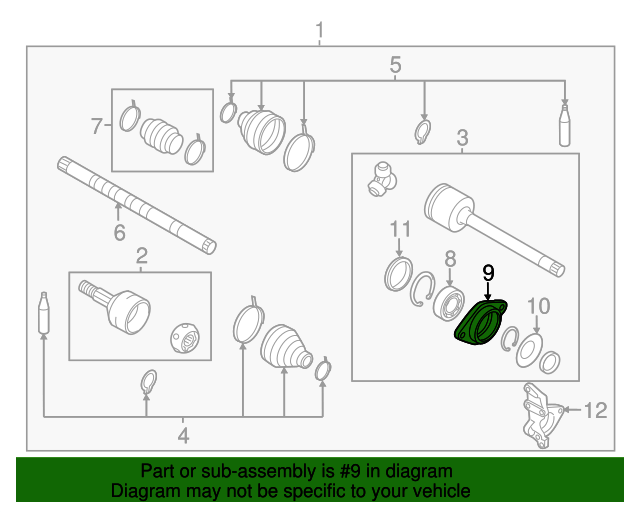 1
5
7
3
6
11
8
9
10
2
4
12

Part or sub-assembly is #9 in diagram
Diagram may not be specific to your vehicle