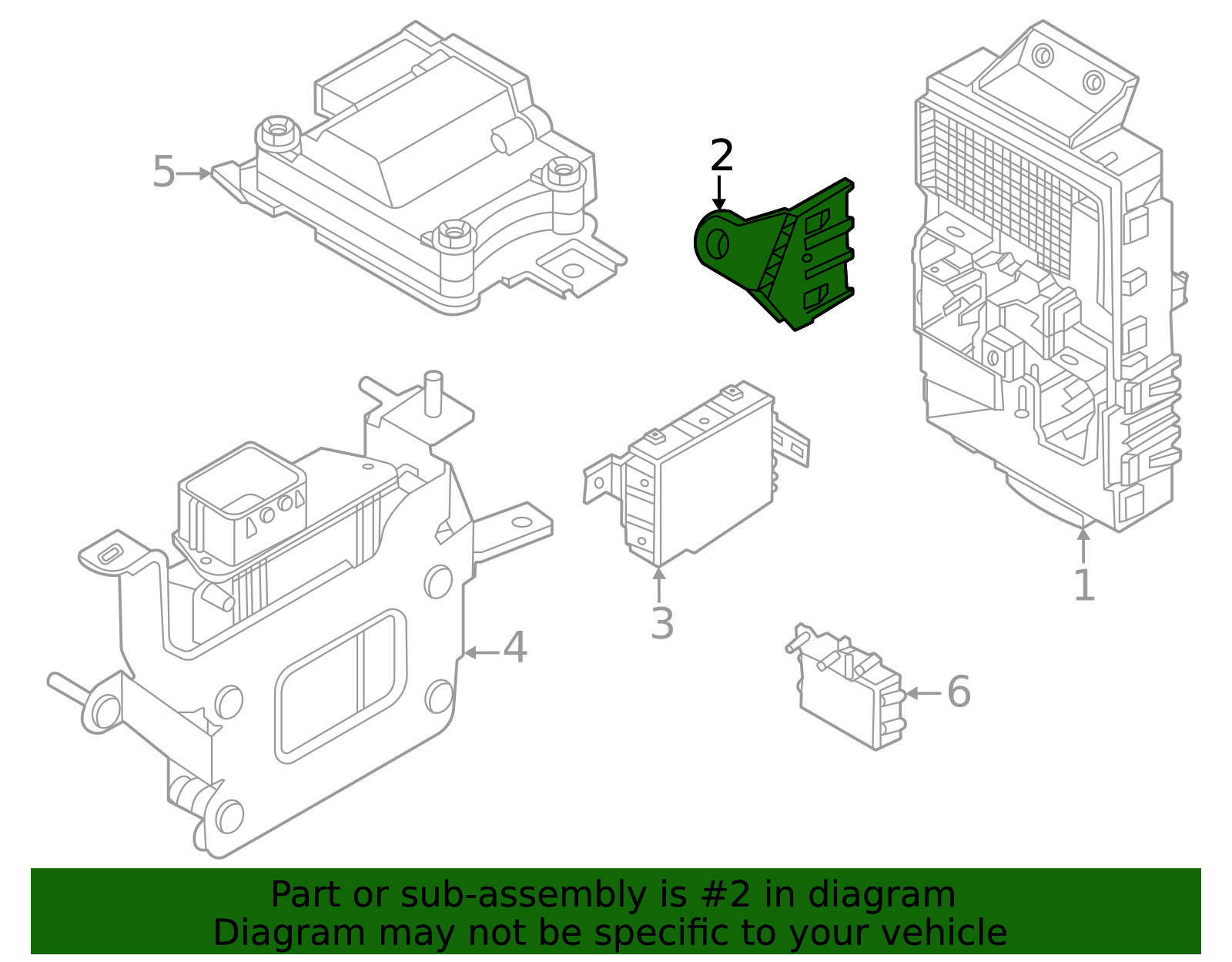 5
2
1
3
4
6

Part or sub-assembly is #2 in diagram
Diagram may not be specific to your vehicle