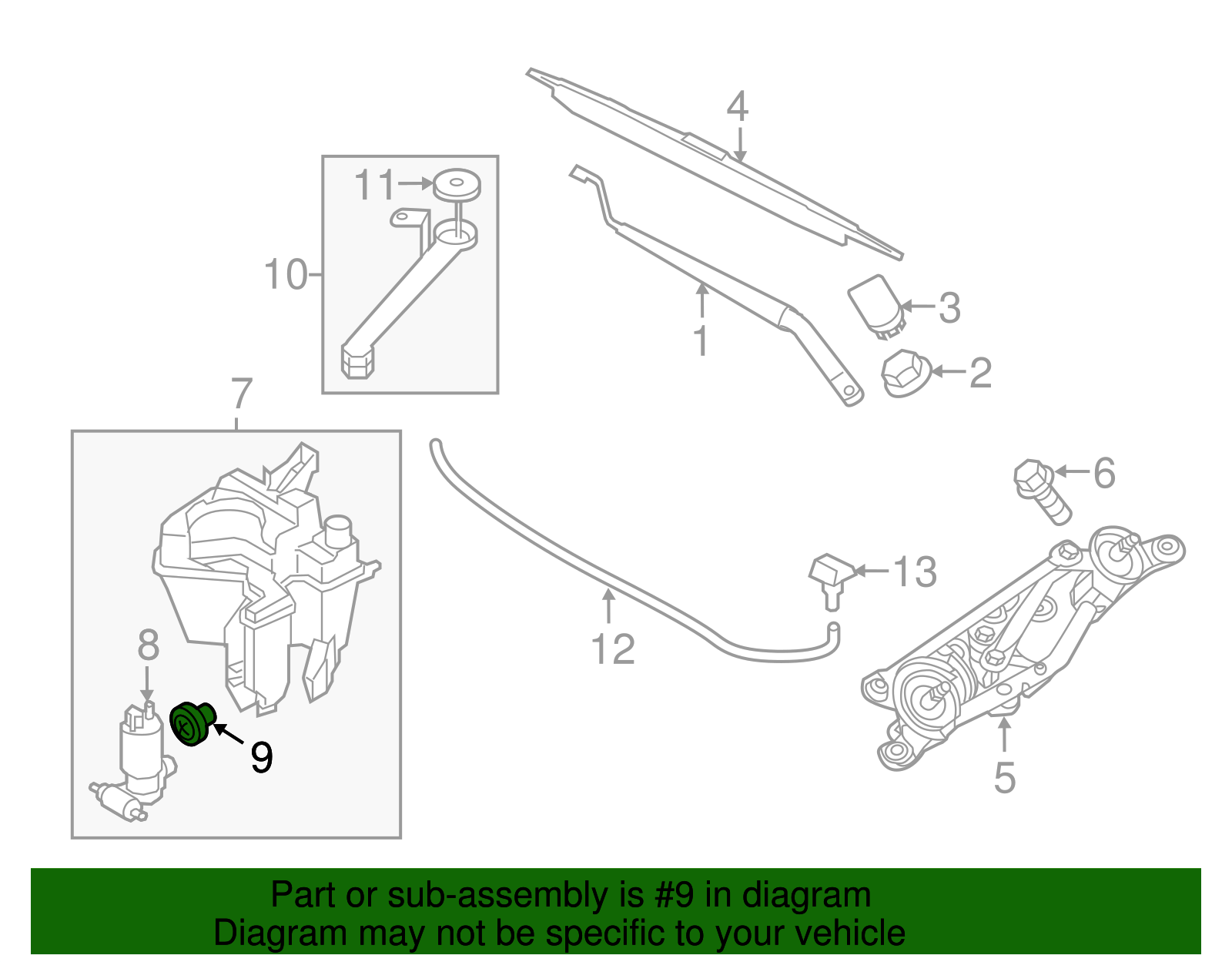 4
11
10
1
3
2
7
6
13
12
8
9
5

Part or sub-assembly is #9 in diagram
Diagram may not be specific to your vehicle