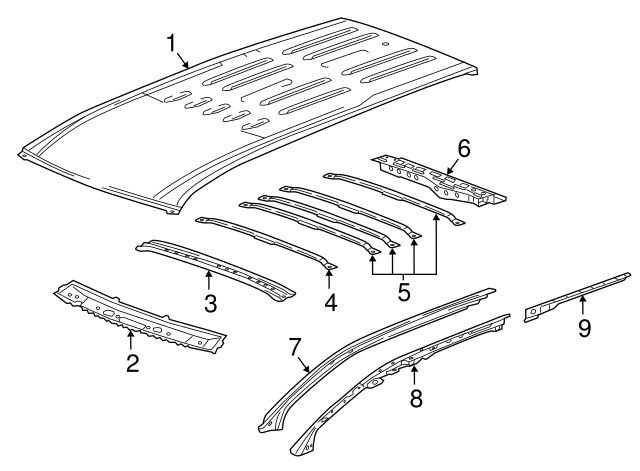 1
6
3
4
5
2
7
8
9