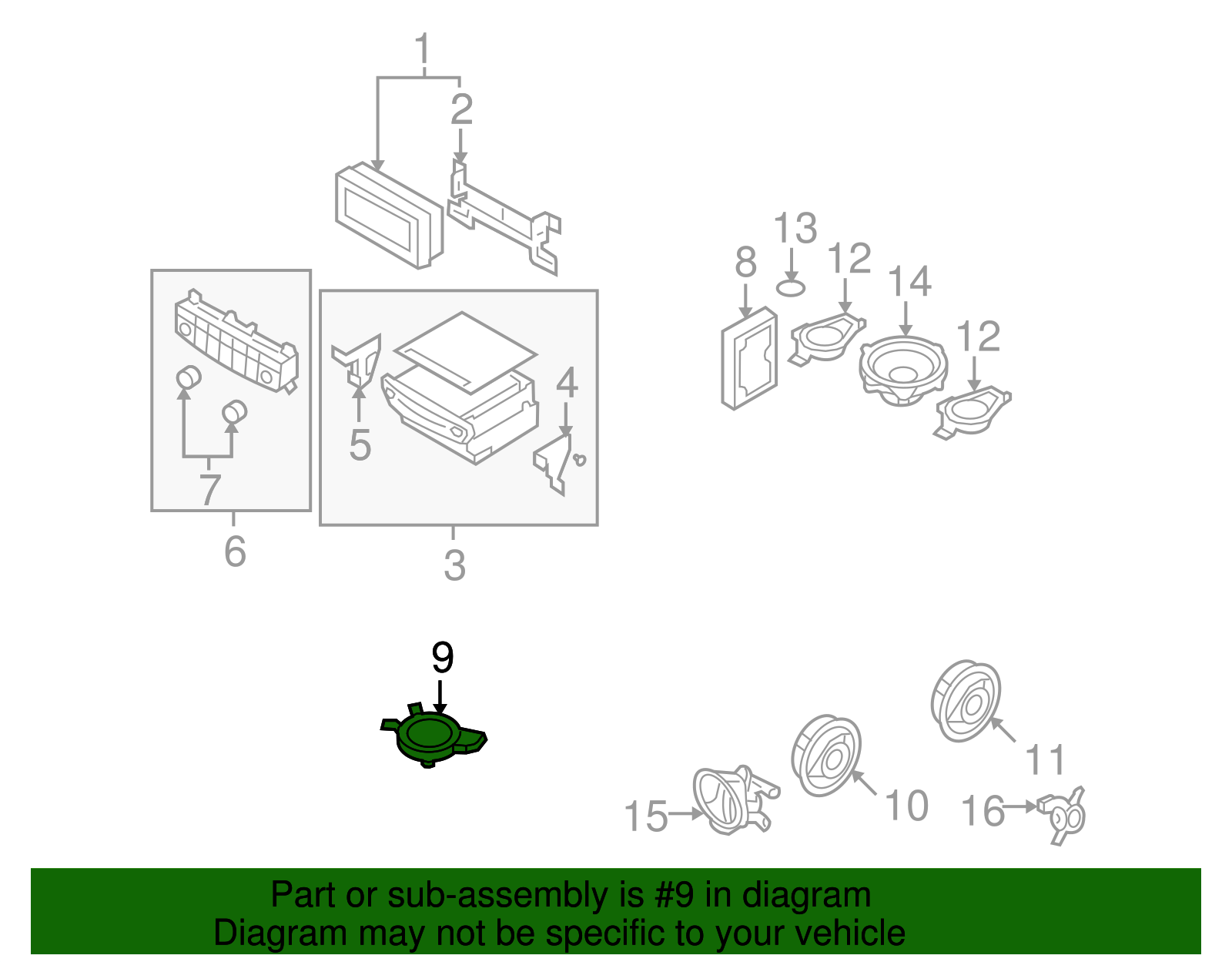 1
2
13
8
12
14
12
4
5
7
6
3
9
11
10
15
16

Part or sub-assembly is #9 in diagram
Diagram may not be specific to your vehicle