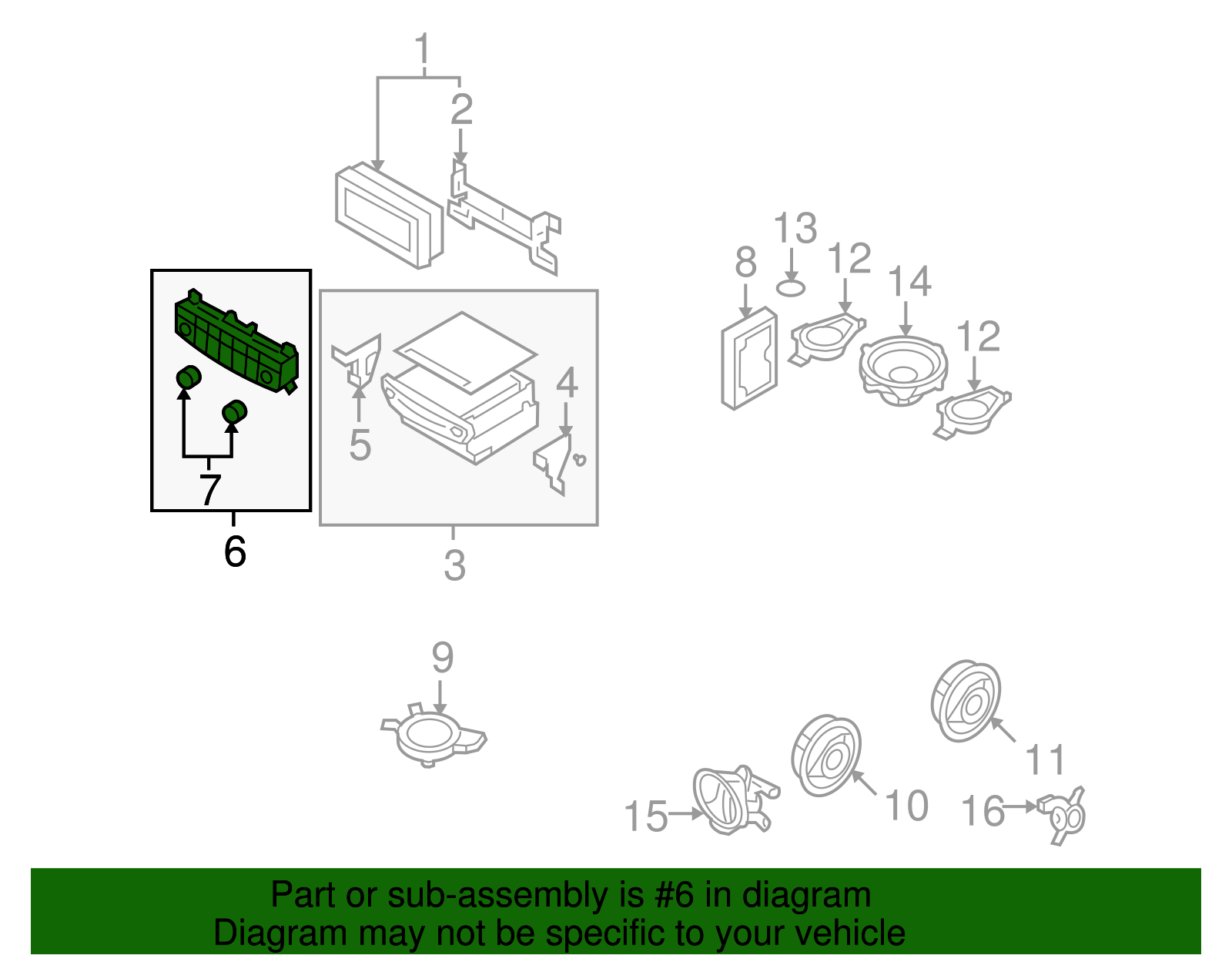 1
2
13
8
12
14
12
4
5
7
6
3
9
11
10
15
16

Part or sub-assembly is #6 in diagram
Diagram may not be specific to your vehicle