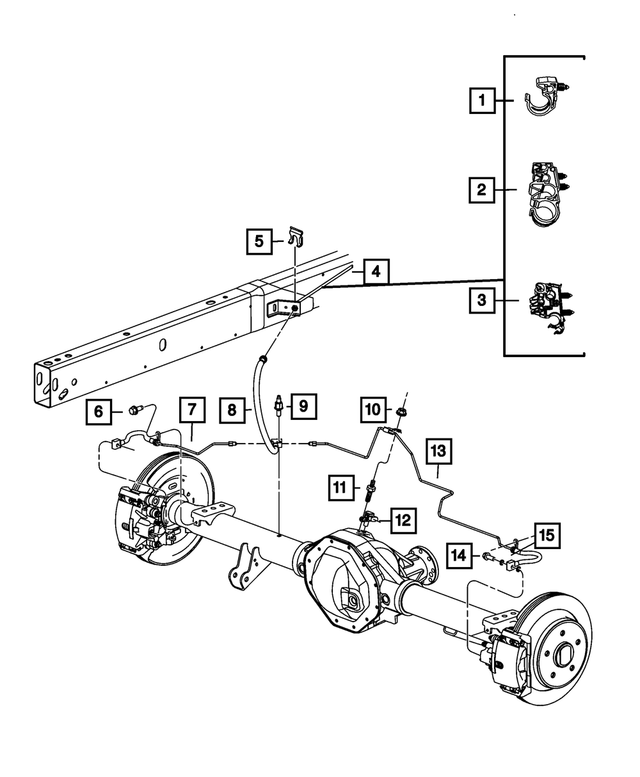 1
2
3
4
5
6
7
8
9
10
11
12
13
14
15