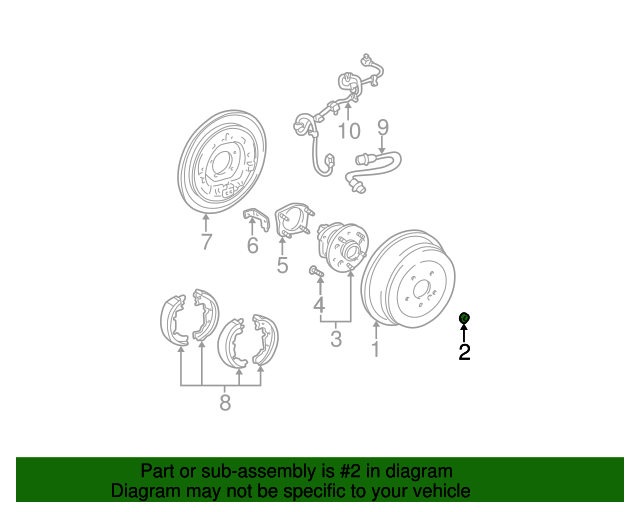 10
9
7
6
5
4
3
1
2
8

Part or sub-assembly is #2 in diagram
Diagram may not be specific to your vehicle