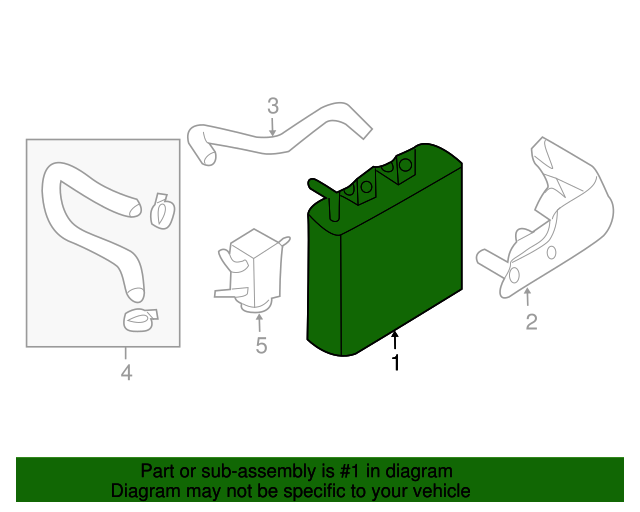 3

4

5

1

2

Part or sub-assembly is #1 in diagram
Diagram may not be specific to your vehicle