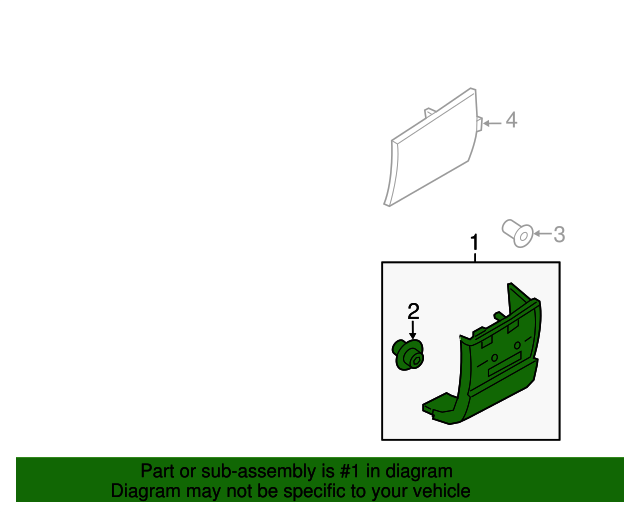 4

3

1

2

Part or sub-assembly is #1 in diagram
Diagram may not be specific to your vehicle