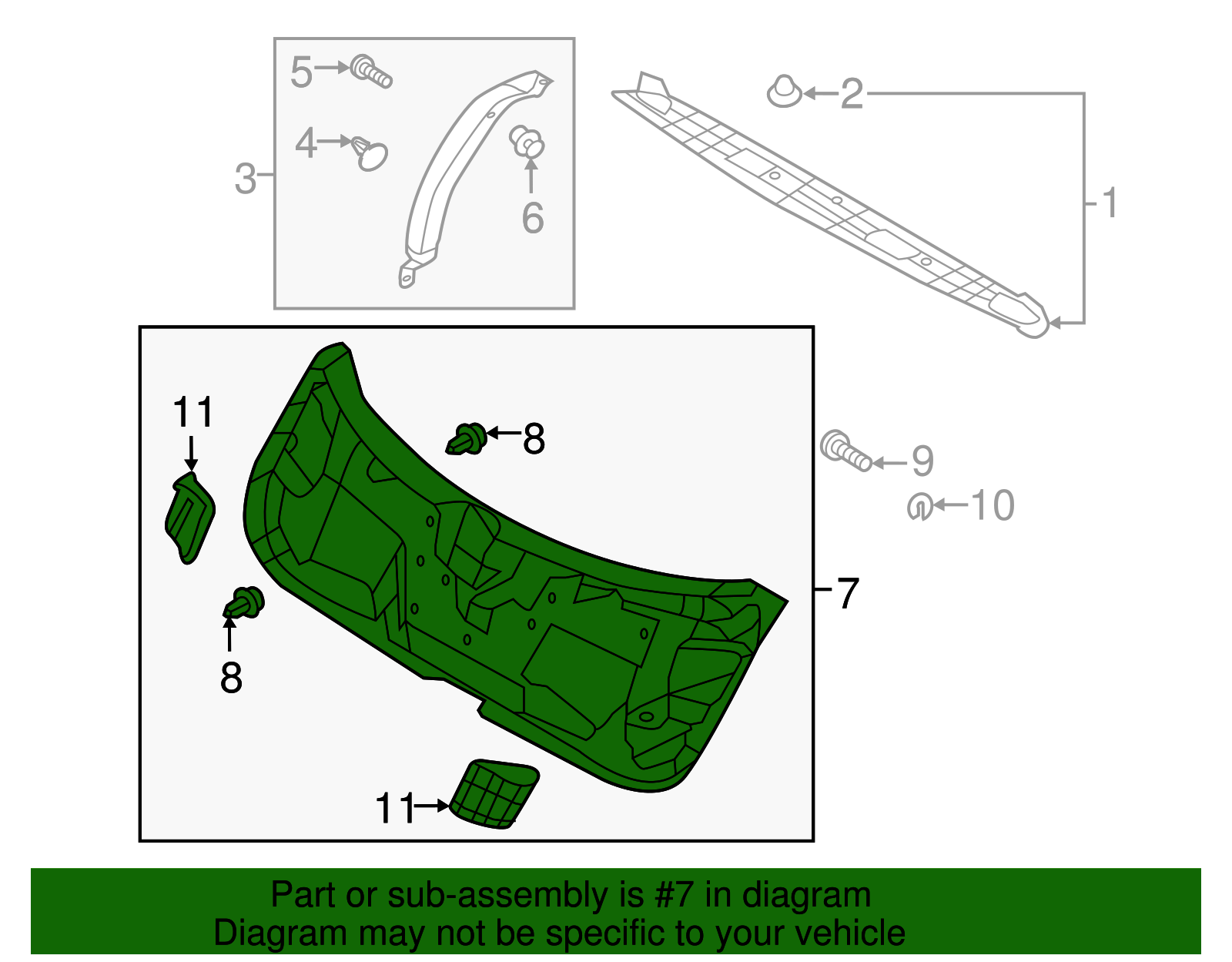 5
4
3
6
2
1
11
8
9
10
7
8
11

Part or sub-assembly is #7 in diagram
Diagram may not be specific to your vehicle