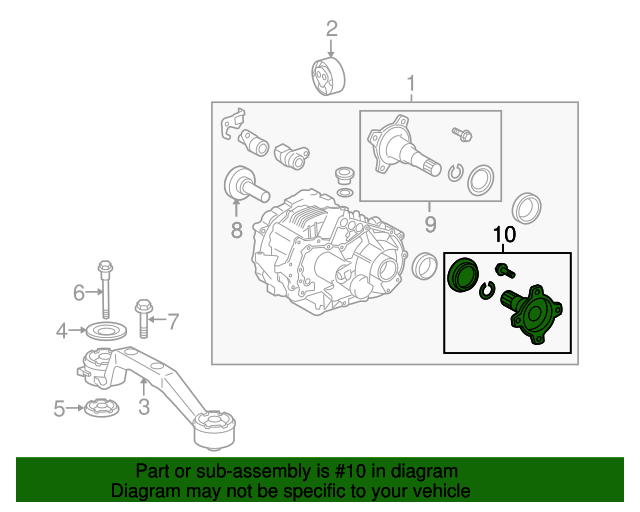 2
1
8
9
10
6
7
4
5
3

Part or sub-assembly is #10 in diagram
Diagram may not be specific to your vehicle